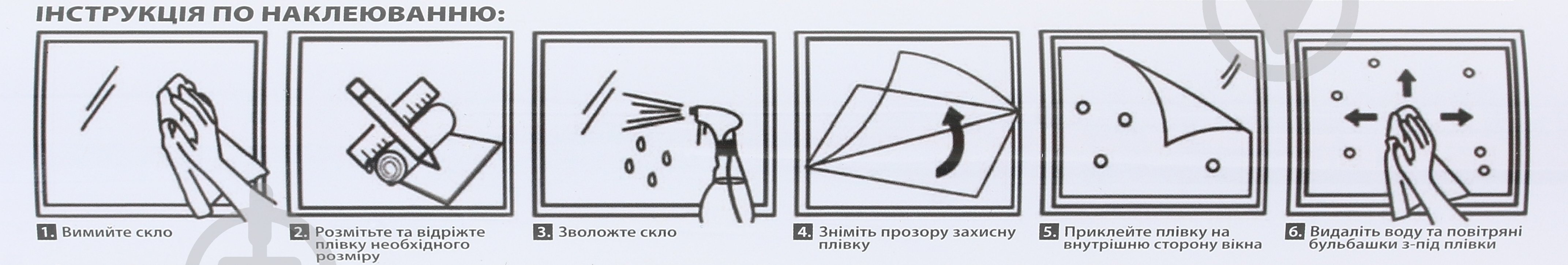 ІНСТРУКЦІЯ ПО НАКЛЕЮВАННЮ:

1. Вимийте скло

2. Розмітьте та відріжте плівку необхідного розміру

3. Зволожте скло

4. Зніміть прозору захисну плівку

5. Приклейте плівку на внутрішню сторону вікна

6. Видаліть воду та повітряні бульбашки з-під плівки