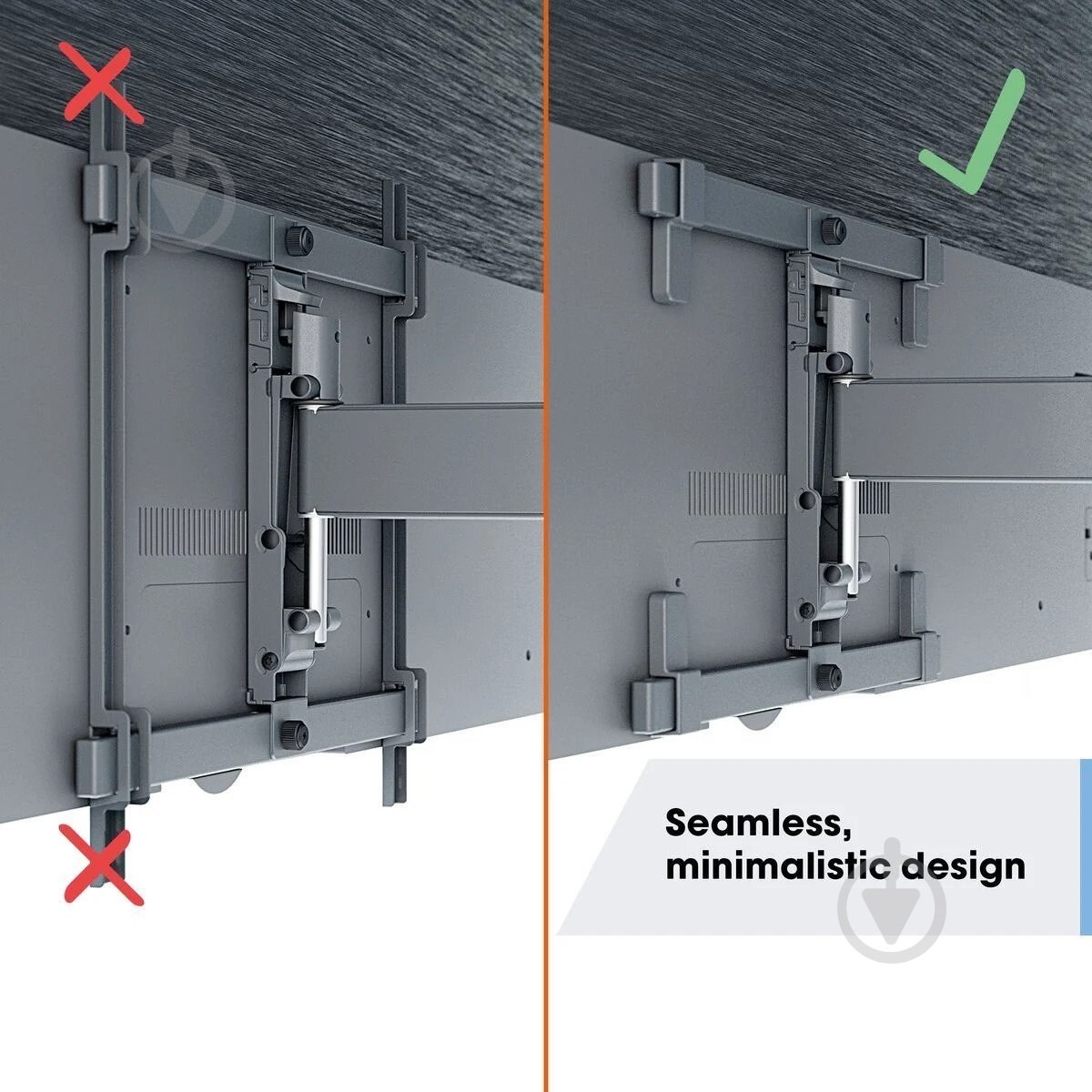 Seamless,
minimalistic design