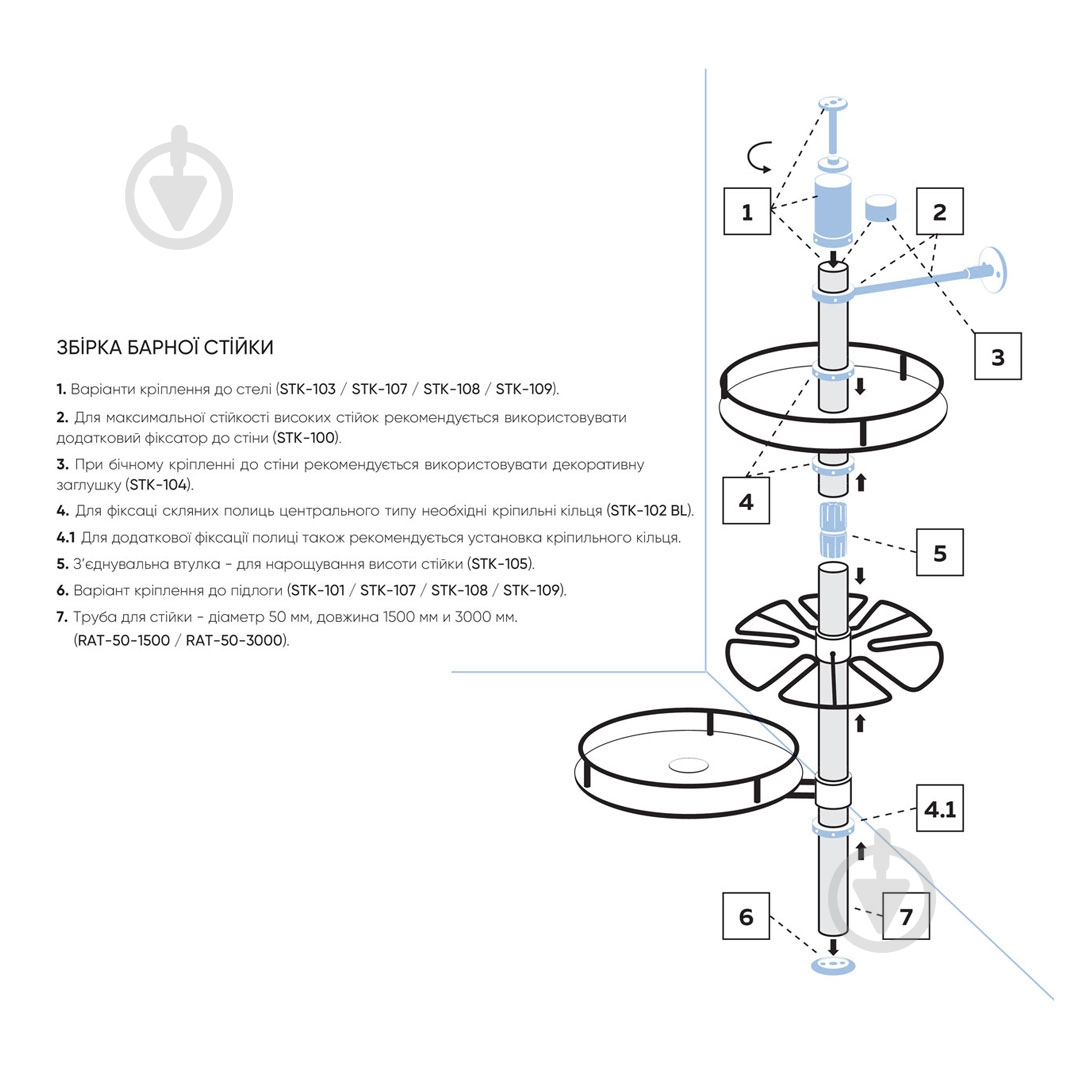 ЗБІРКА БАРНОЇ СТІЙКИ

1. Варіанти кріплення до стелі (STK-103 / STK-107 / STK-108 / STK-109).

2. Для максимальної стійкості високих стійок рекомендується використовувати додатковий фіксатор до стіни (STK-100).

3. При бічному кріпленні до стіни рекомендується використовувати декоративну заглушку (STK-104).

4. Для фіксації скляних полиць центрального типу необхідні кріпильні кільця (STK-102 BL).

4.1 Для додаткової фіксації полиці також рекомендується установка кріпильного кільця.

5. З'єднувальна втулка - для нарощування висоти стійки (STK-105).

6. Варіант кріплення до підлоги (STK-101 / STK-107 / STK-108 / STK-109).

7. Труба для стійки - діаметр 50 мм, довжина 1500 мм и 3000 мм. (RAT-50-1500 / RAT-50-3000).

1

2

3

4

5

4.1

6

7