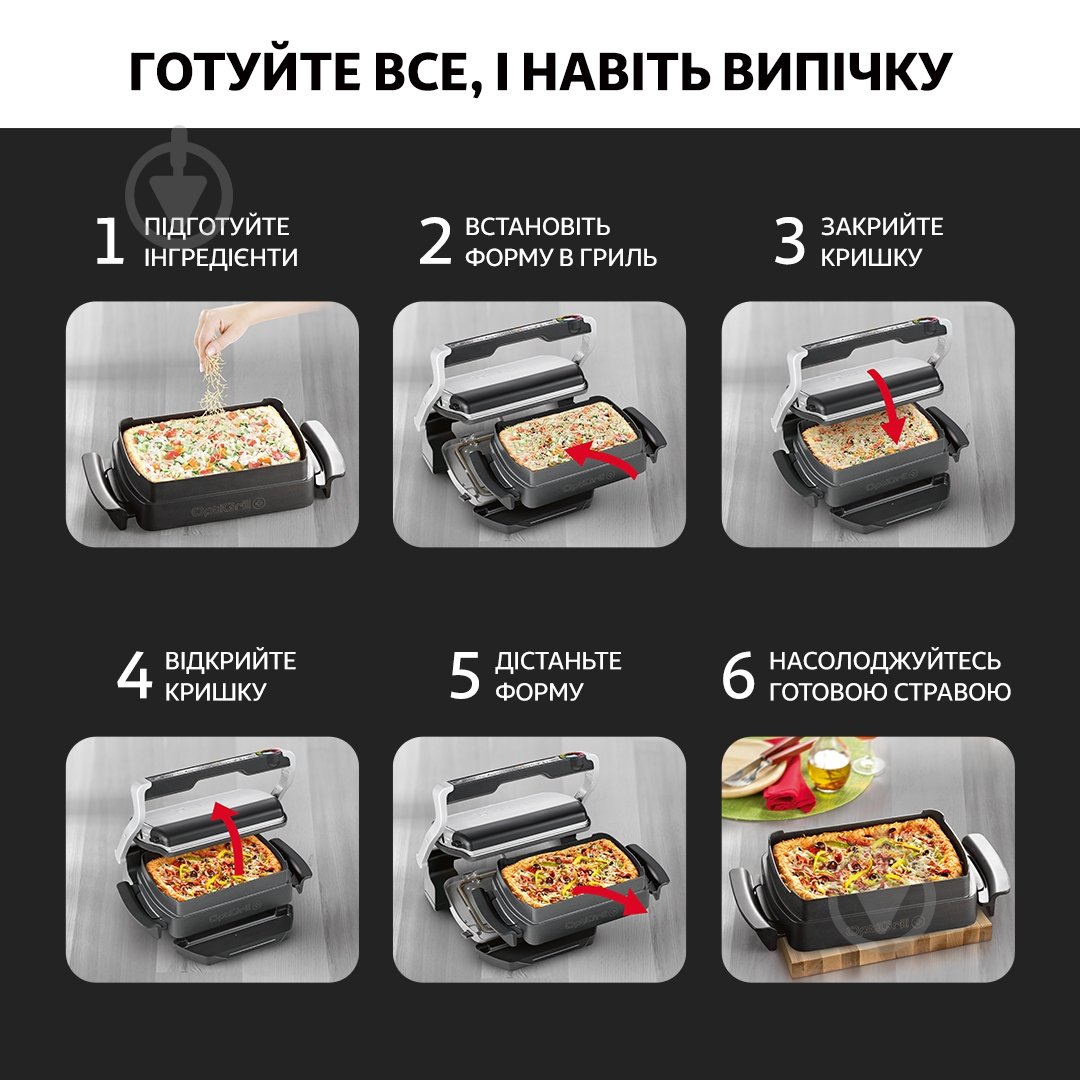 ГОТУЙТЕ ВСЕ, І НАВІТЬ ВИПІЧКУ

1 ПІДГОТУЙТЕ ІНГРЕДІЄНТИ

2 ВСТАНОВІТЬ ФОРМУ В ГРИЛЬ

3 ЗАКРИЙТЕ КРИШКУ

4 ВІДКРИЙТЕ КРИШКУ

5 ДІСТАНЬТЕ ФОРМУ

6 НАСОЛОДЖУЙТЕСЬ ГОТОВОЮ СТРАВОЮ