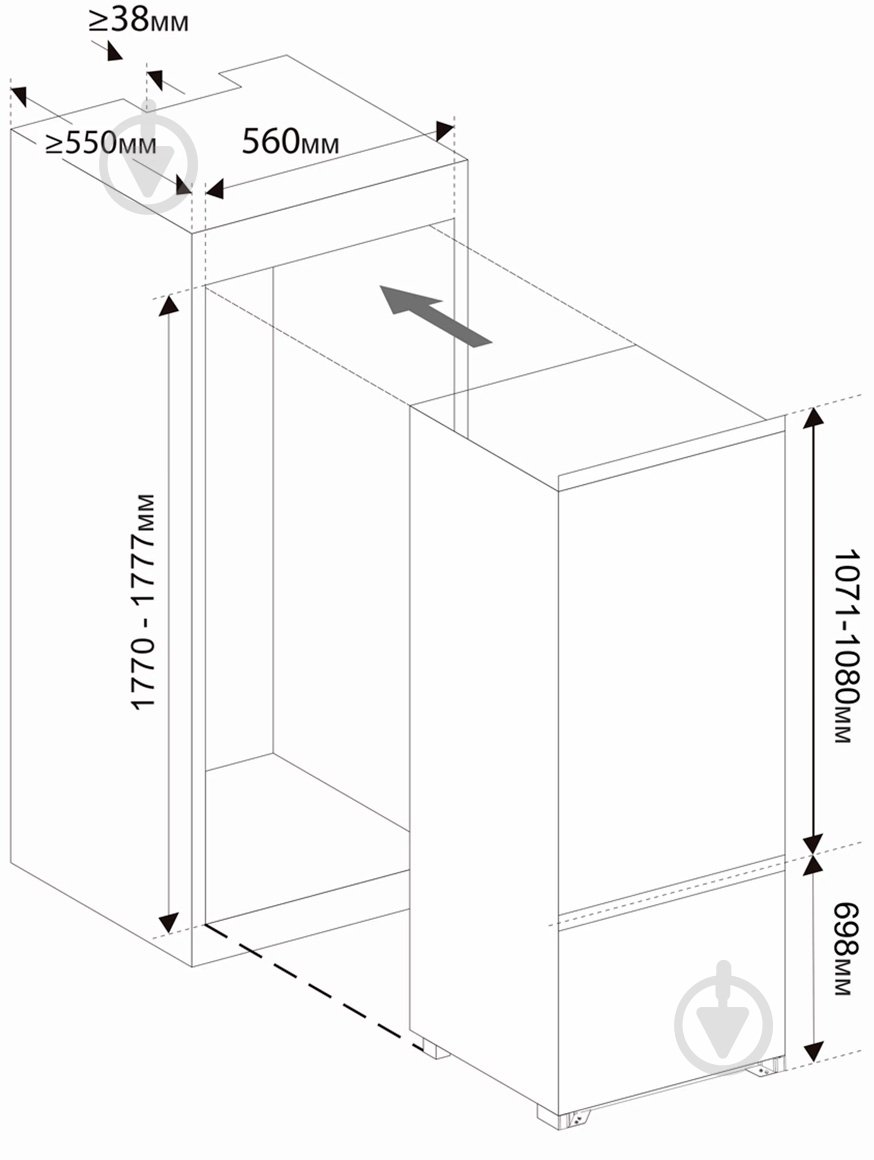 ≥38мм
≥550мм
560мм
1770 - 1777мм
1071-1080мм
698мм