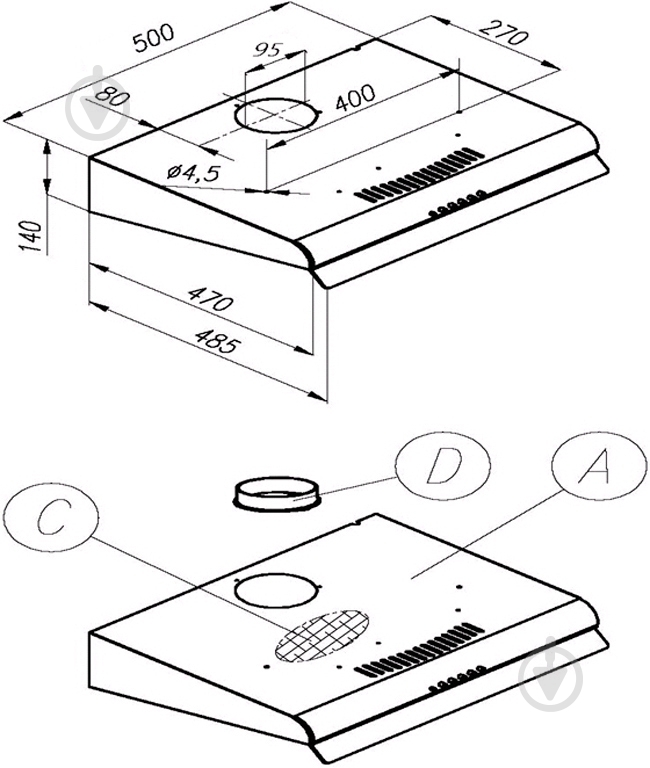 500
270
95
80
400
ø4,5
140
470
485
D
A
C