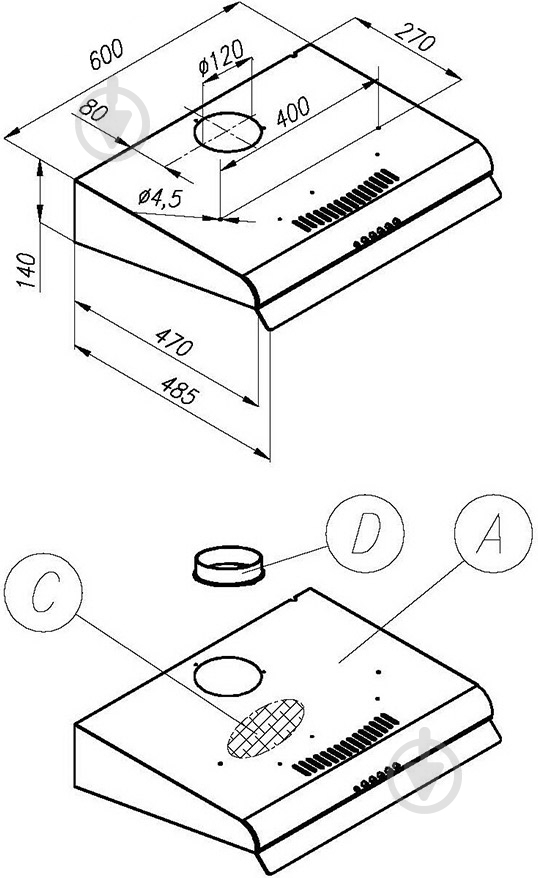 600
270
ø120
80
400
ø4,5
140
470
485
D
A
C