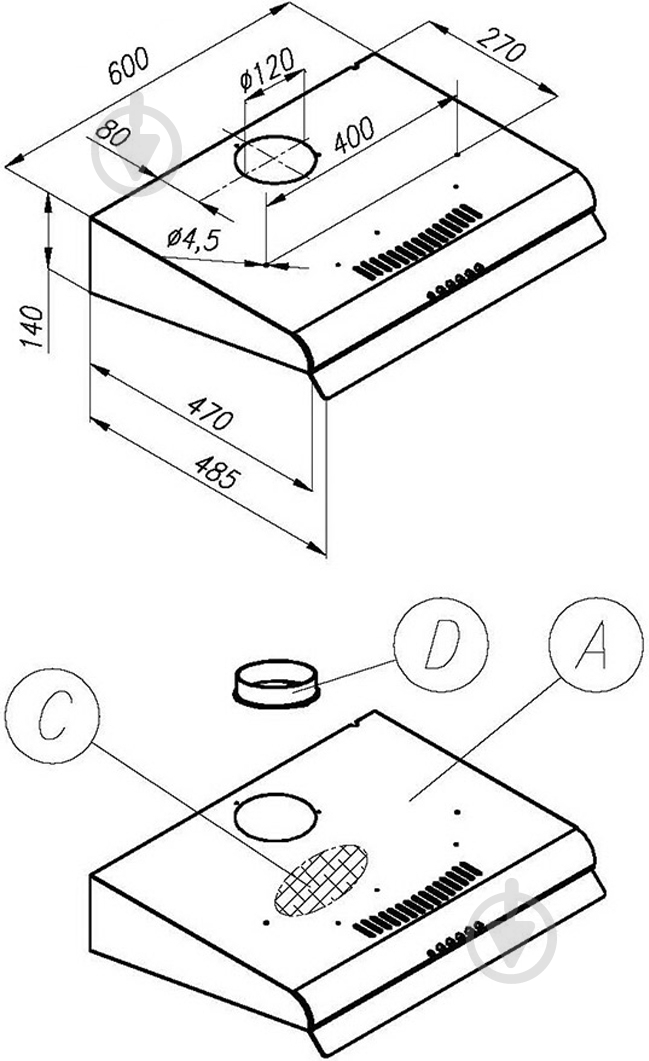 600
270
ø120
80
400
ø4,5
140
470
485
D
A
C