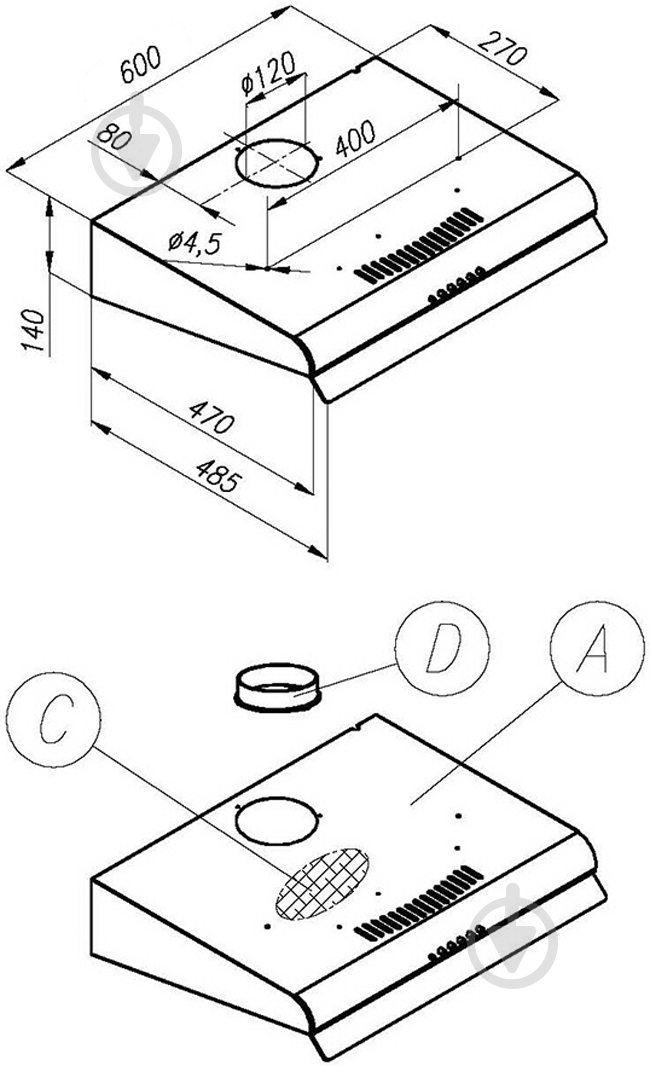 600
270
ø120
80
400
ø4,5
140
470
485
D
A
C