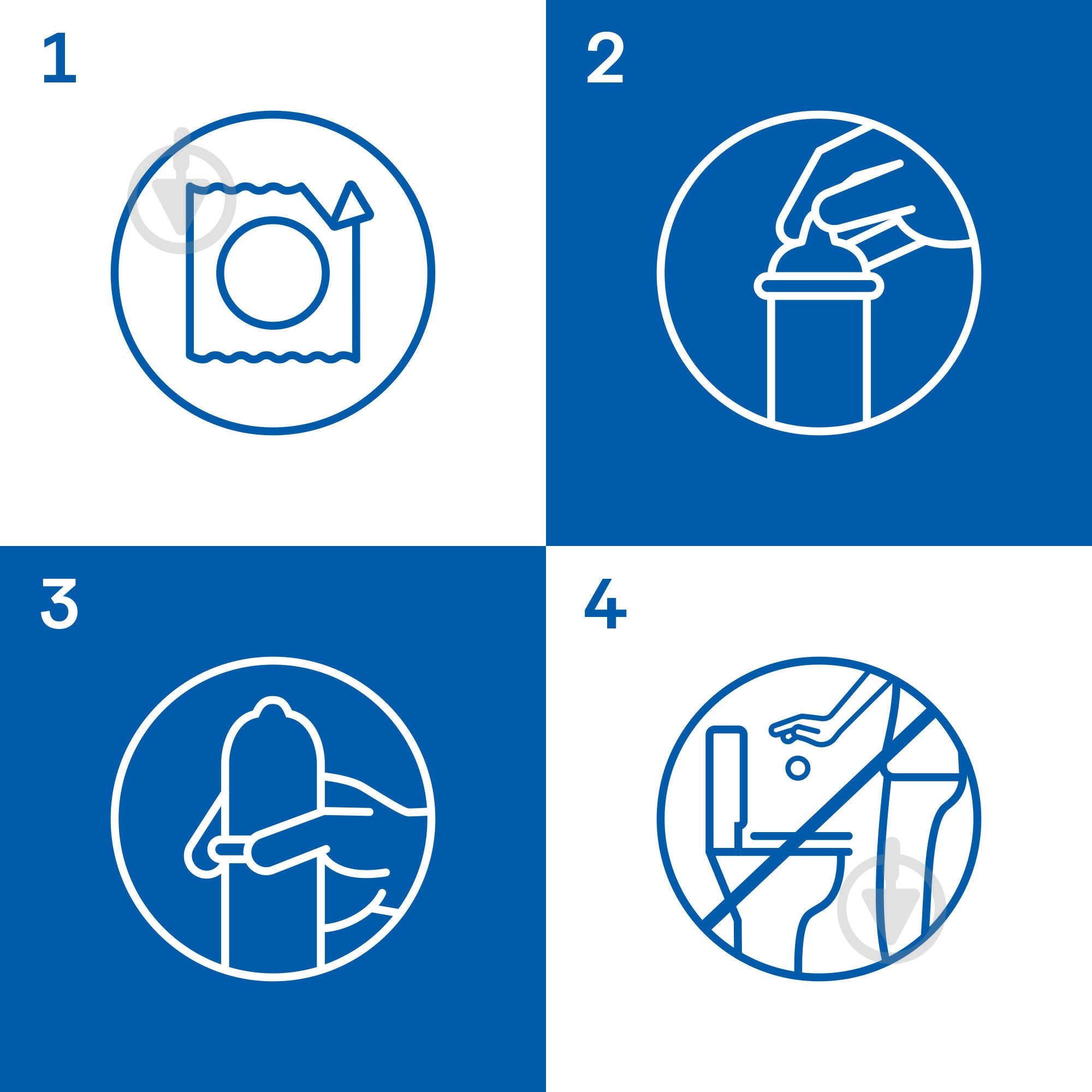 1

2

3

4