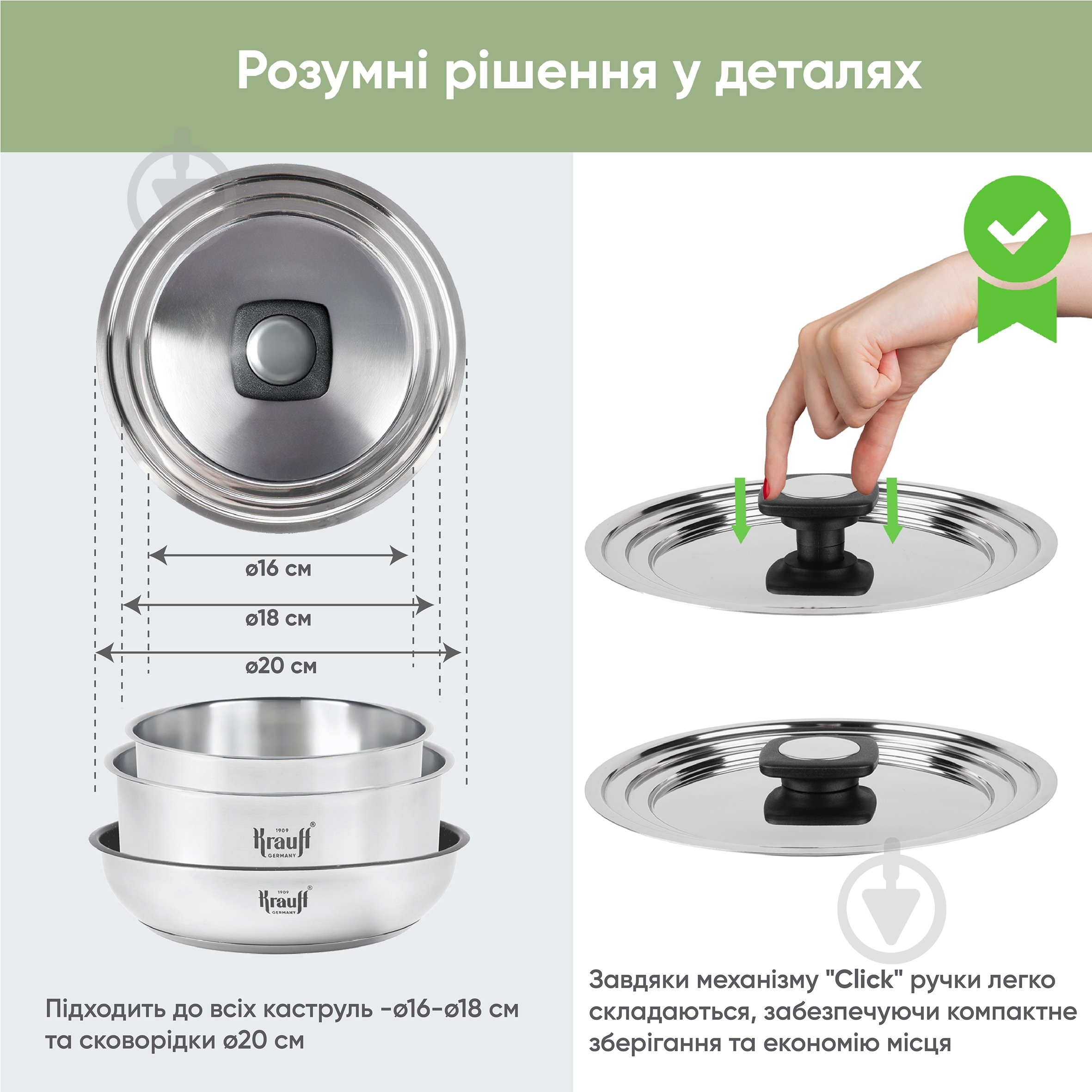 Розумні рішення у деталях

ø16 см

ø18 см

ø20 см

1909 Krauff GERMANY

1909 Krauff GERMANY

Підходить до всіх каструль -ø16-ø18 см та сковорідки ø20 см

Завдяки механізму "Click" ручки легко складаються, забезпечуючи компактне зберігання та економію місця