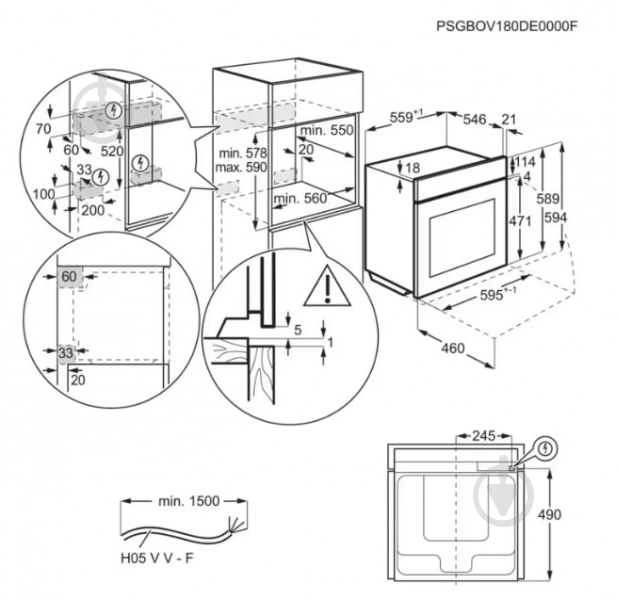 PSGBOV180DE0000F

70
60
520
33
100
200

min. 578
max. 590
min. 550
20
min. 560

$559^{+1}$
546
21
18
114
4
589
594
471
$595^{+-1}$
460

60
33
20

5
1

245
490

min. 1500
H05 V V - F