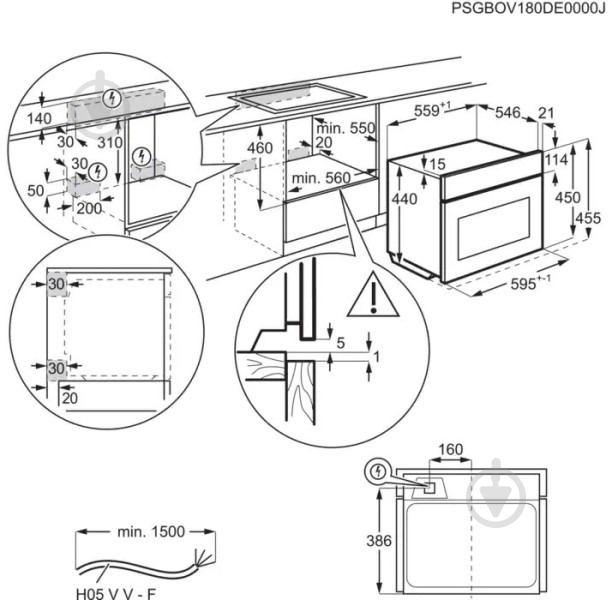 PSGBOV180DE0000J

140
30
310
30
50
200

460
min. 550
20
min. 560

$559^{+1}$
546
21
15
114
440
450
455
$595^{+-1}$

30
30
20

5
1

160
386

min. 1500
H05 V V - F