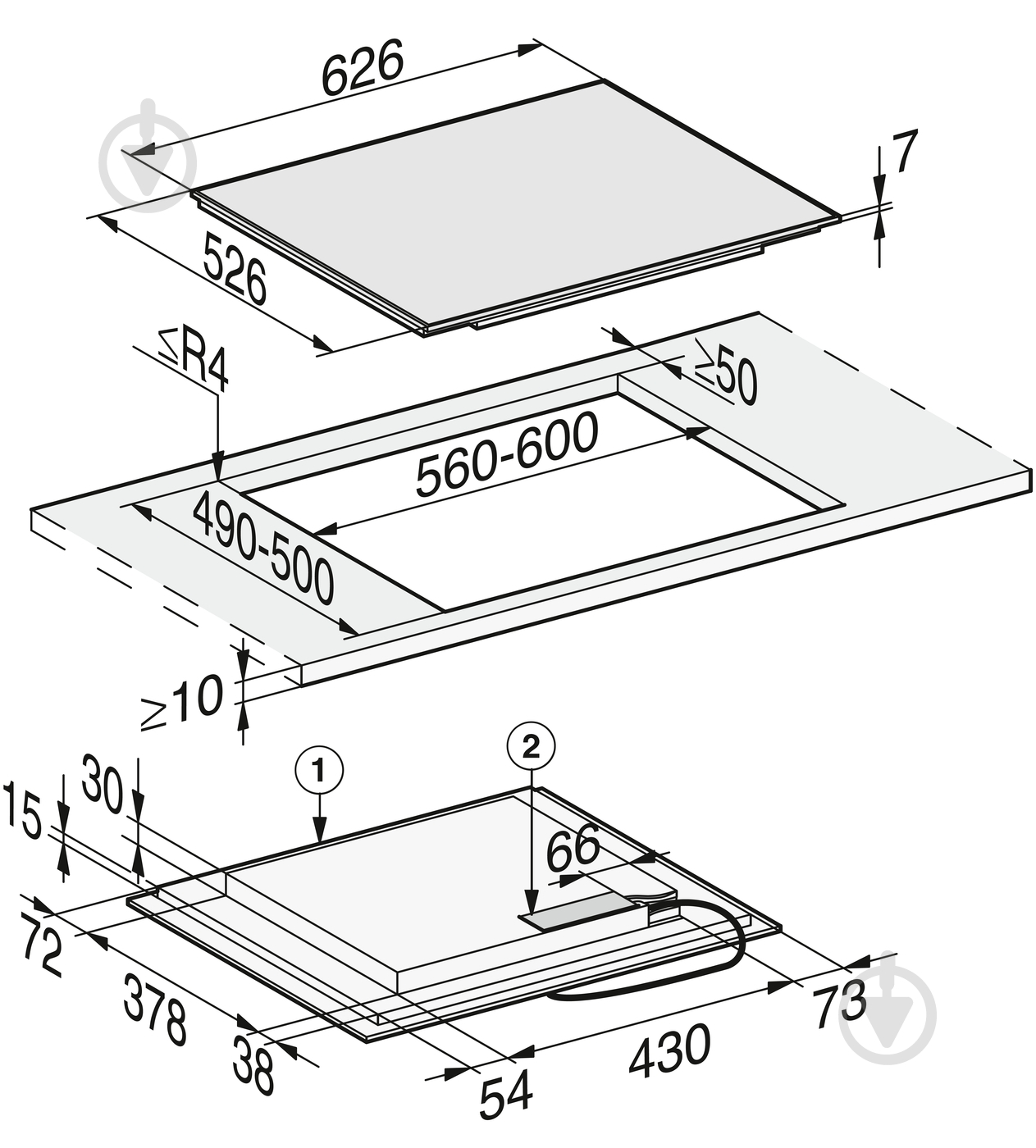 626
7
526
≤R4
≥50
560-600
490-500
≥10
1
2
30
15
66
72
378
38
54
430
73