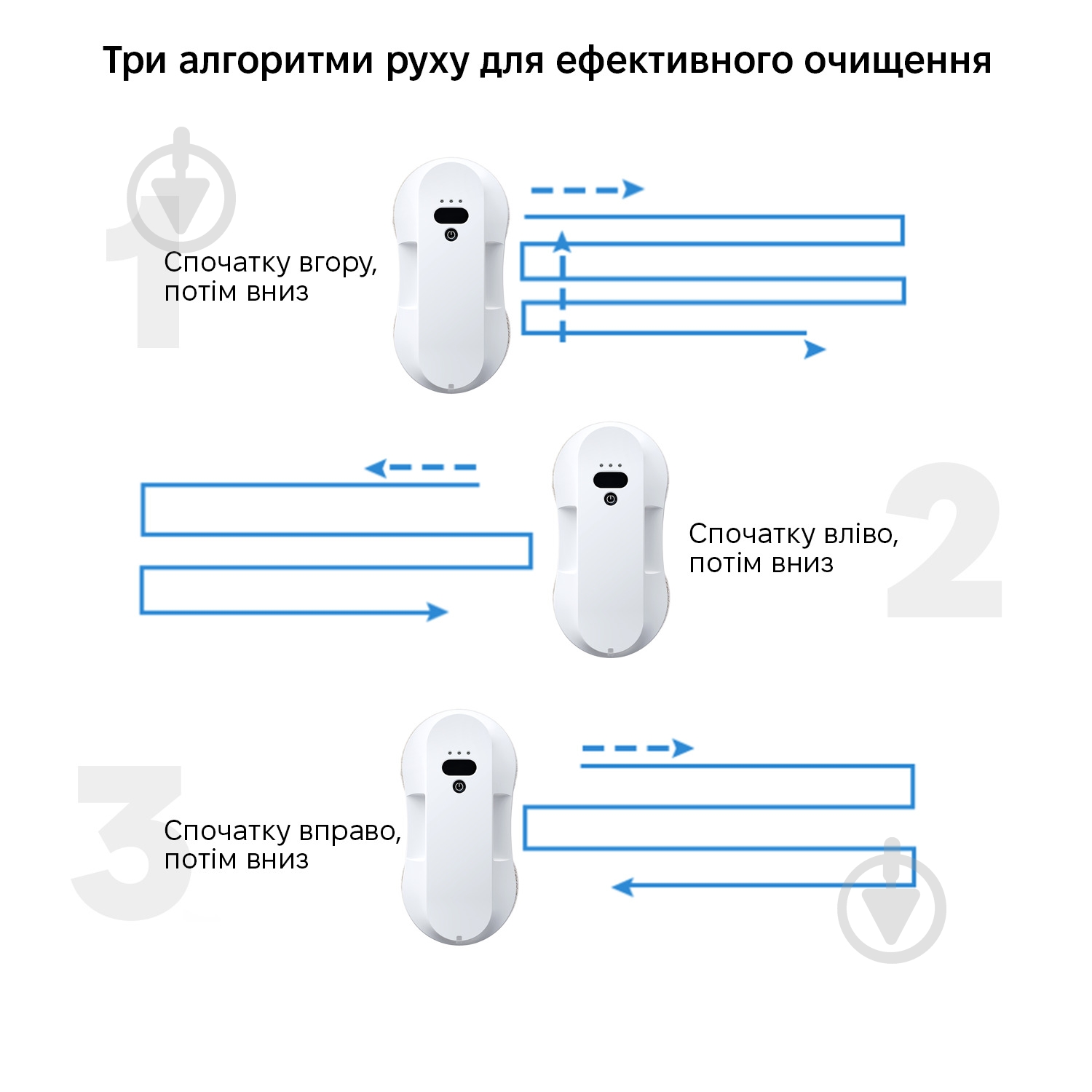 Три алгоритми руху для ефективного очищення

1

Спочатку вгору, потім вниз

2

Спочатку вліво, потім вниз

3

Спочатку вправо, потім вниз