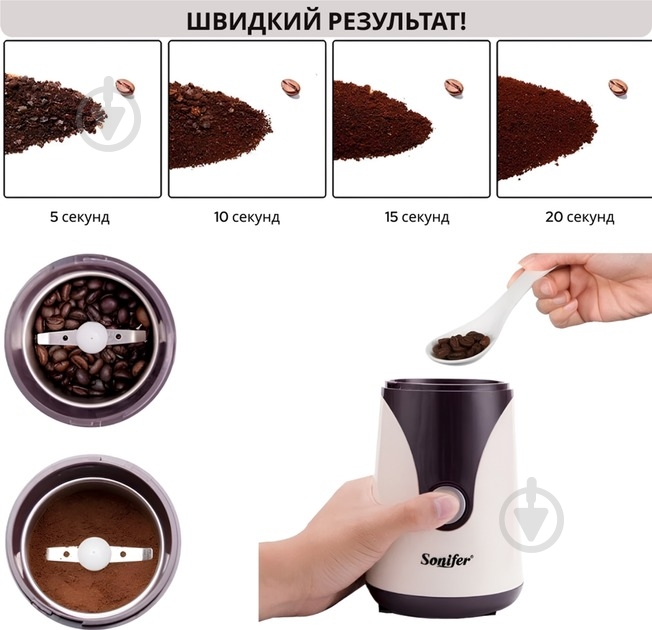 ШВИДКИЙ РЕЗУЛЬТАТ!

5 секунд

10 секунд

15 секунд

20 секунд

Sonifer®