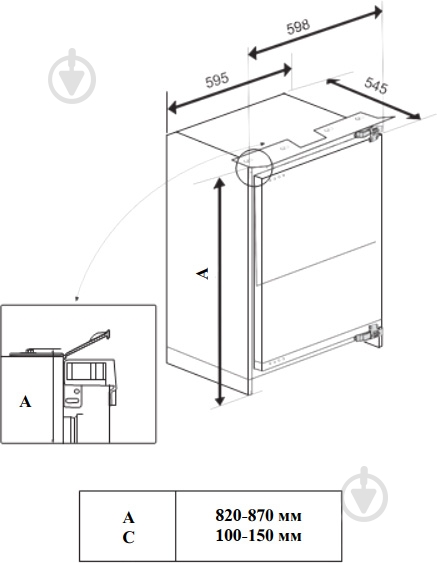 598

595

545

A

A

| A<br>C | 820-870 мм<br>100-150 мм |
|---|---|