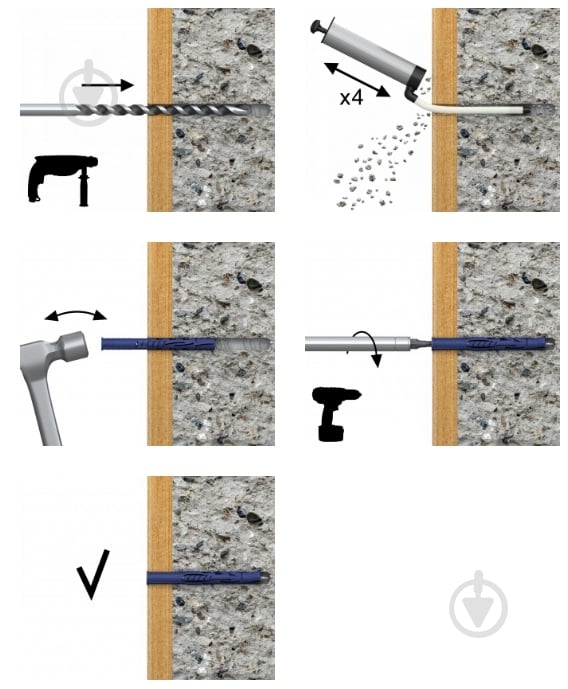 x4