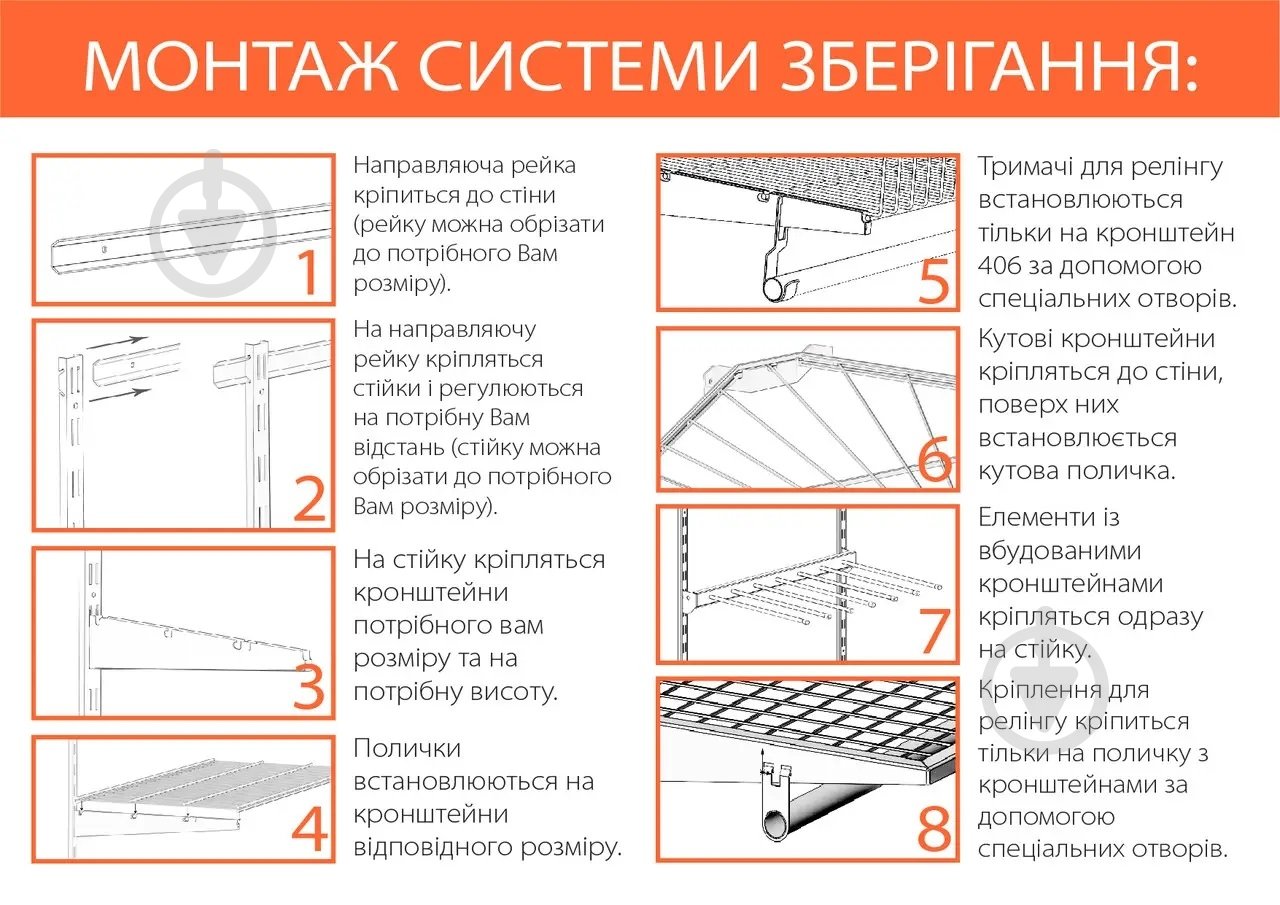 МОНТАЖ СИСТЕМИ ЗБЕРІГАННЯ:

1

Направляюча рейка кріпиться до стіни (рейку можна обрізати до потрібного Вам розміру).

2

На направляючу рейку кріпляться стійки і регулюються на потрібну Вам відстань (стійку можна обрізати до потрібного Вам розміру).

3

На стійку кріпляться кронштейни потрібного вам розміру та на потрібну висоту.

4

Полички встановлюються на кронштейни відповідного розміру.

5

Тримачі для релінгу встановлюються тільки на кронштейн 406 за допомогою спеціальних отворів.

6

Кутові кронштейни кріпляться до стіни, поверх них встановлюється кутова поличка.

7

Елементи із вбудованими кронштейнами кріпляться одразу на стійку.

8

Кріплення для релінгу кріпиться тільки на поличку з кронштейнами за допомогою спеціальних отворів.