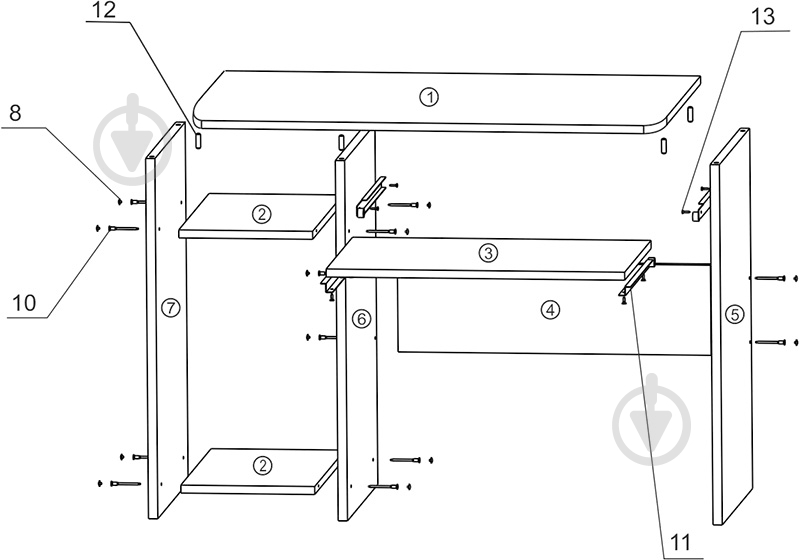 12

13

8

1

2

3

10

7

6

4

5

2

11