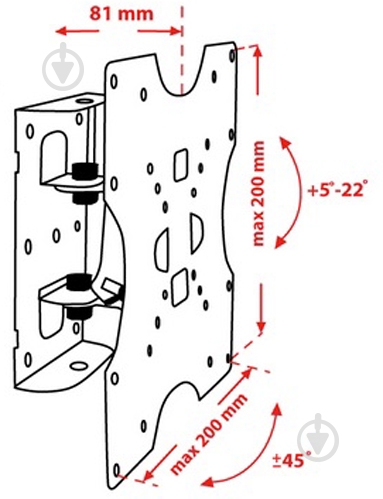 81 mm

max 200 mm

+5°-22°

max 200 mm

±45°