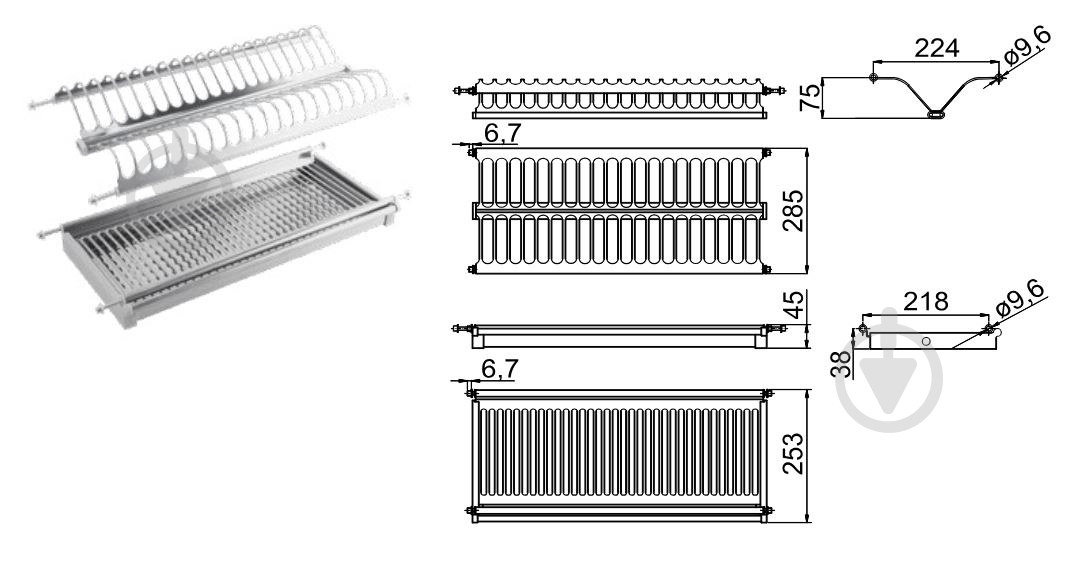 224
ø9,6
75
6,7
285
45
218
ø9,6
38
6,7
253