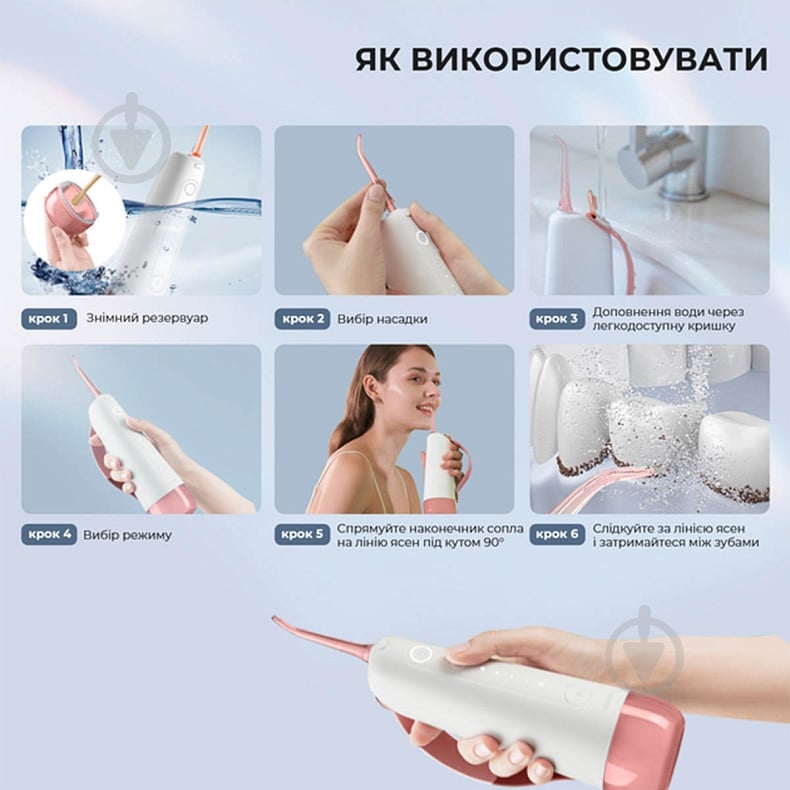 ЯК ВИКОРИСТОВУВАТИ

крок 1 Знімний резервуар

крок 2 Вибір насадки

крок 3 Доповнення води через легкодоступну кришку

крок 4 Вибір режиму

крок 5 Спрямуйте наконечник сопла на лінію ясен під кутом 90°

крок 6 Слідкуйте за лінією ясен і затримайтеся між зубами