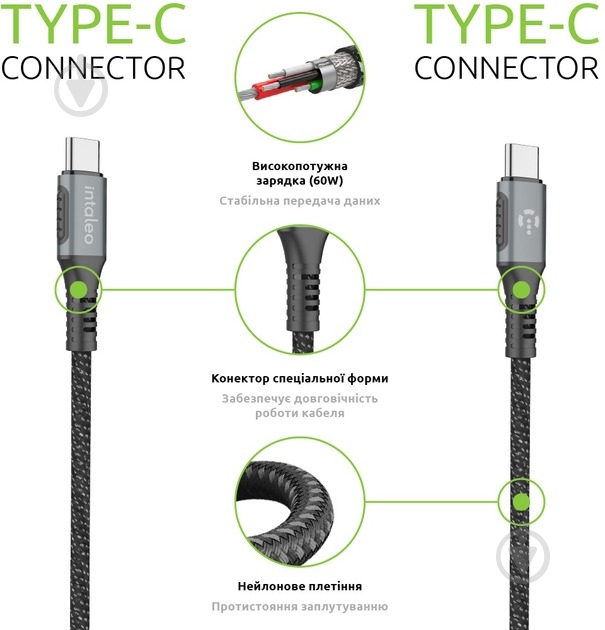 TYPE-C
CONNECTOR

TYPE-C
CONNECTOR

intaleo

Високопотужна зарядка (60W)
Стабільна передача даних

Конектор спеціальної форми
Забезпечує довговічність роботи кабеля

Нейлонове плетіння
Протистояння заплутуванню