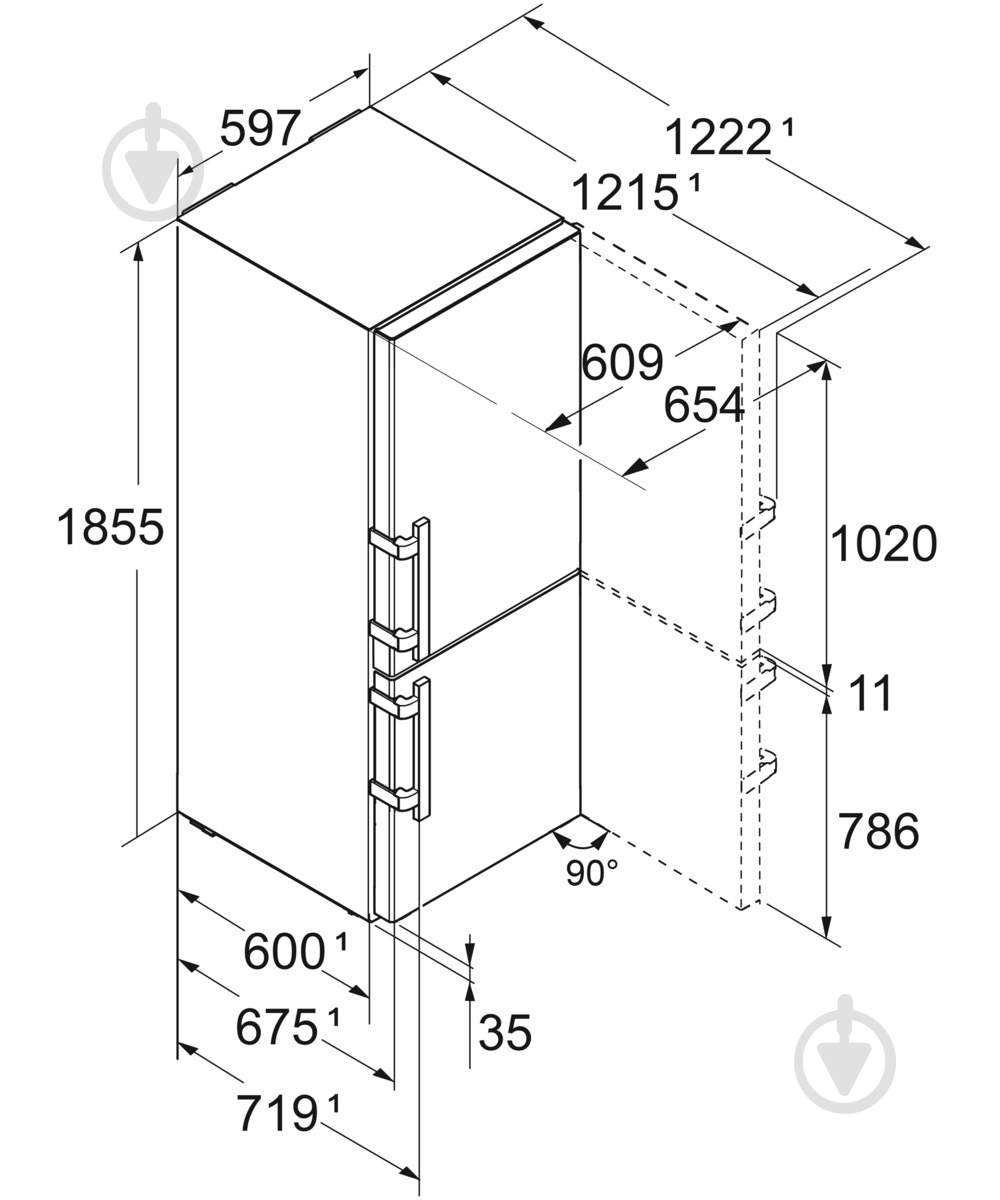 597
1222 ¹
1215 ¹
609
654
1855
1020
11
786
90°
600 ¹
675 ¹
35
719 ¹