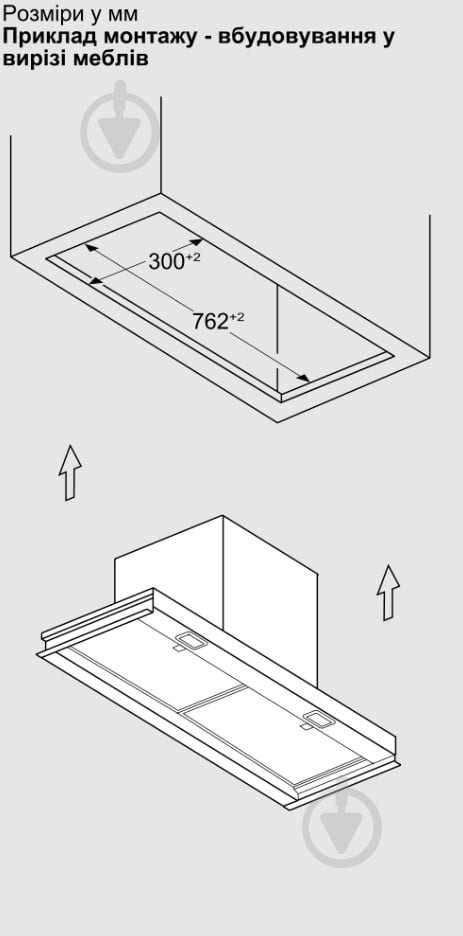 Розміри у мм
Приклад монтажу - вбудовування у вирізі меблів

$300^{+2}$

$762^{+2}$