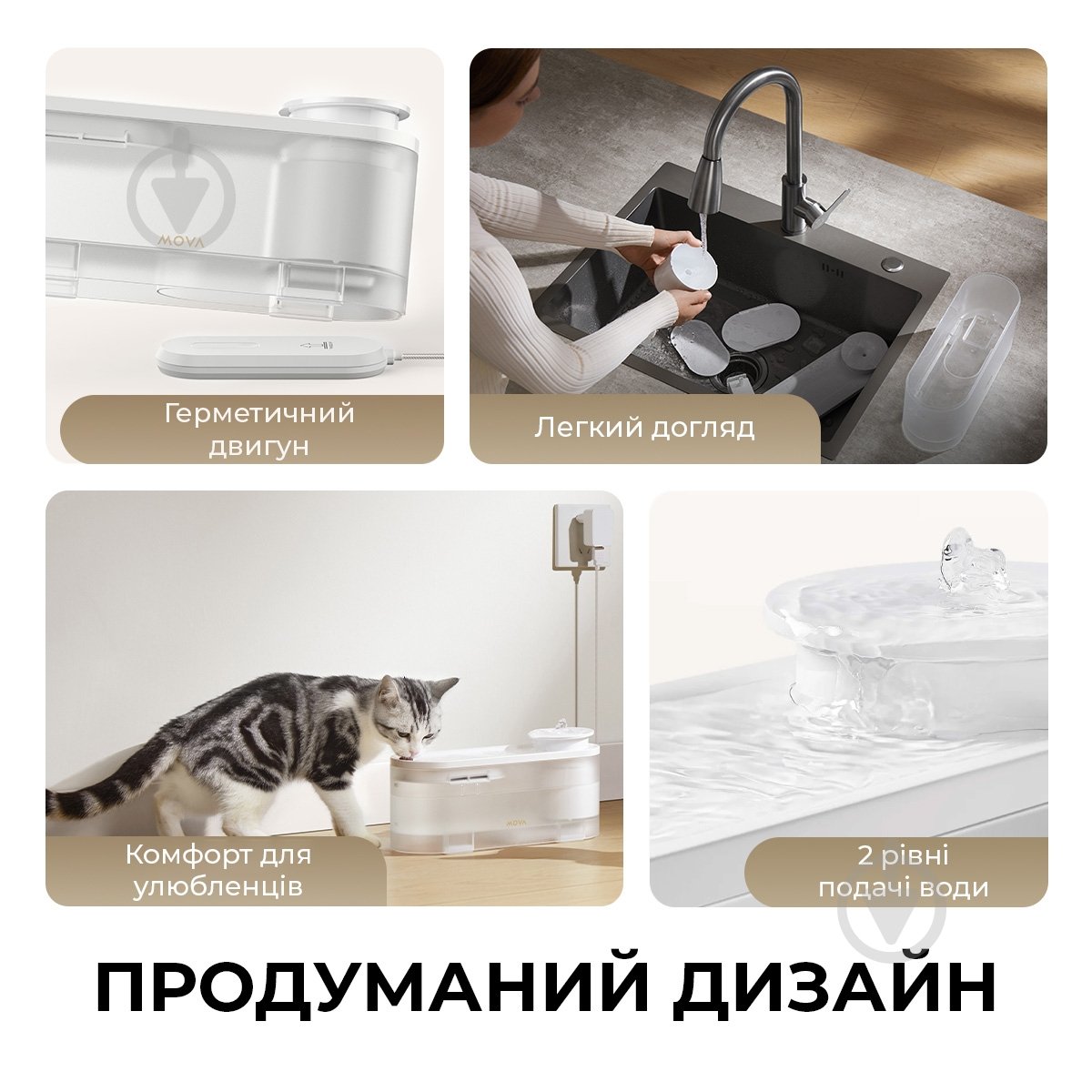 MOVA

Герметичний двигун

Легкий догляд

MOVA

Комфорт для улюбленців

2 рівні подачі води

ПРОДУМАНИЙ ДИЗАЙН