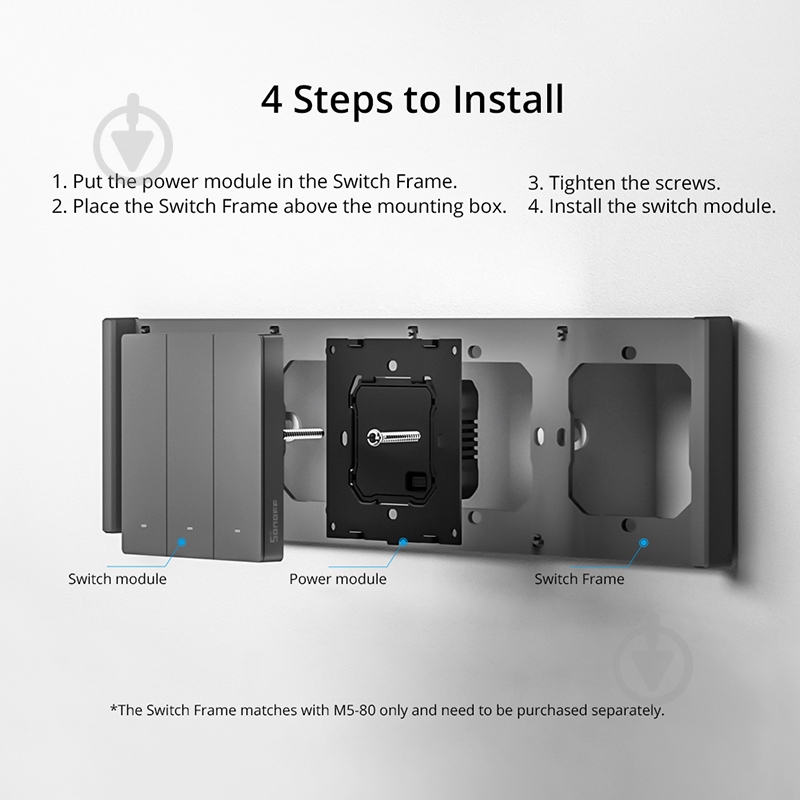 4 Steps to Install

1. Put the power module in the Switch Frame.
2. Place the Switch Frame above the mounting box.

3. Tighten the screws.
4. Install the switch module.

Sonoff

Switch module

Power module

Switch Frame

*The Switch Frame matches with M5-80 only and need to be purchased separately.