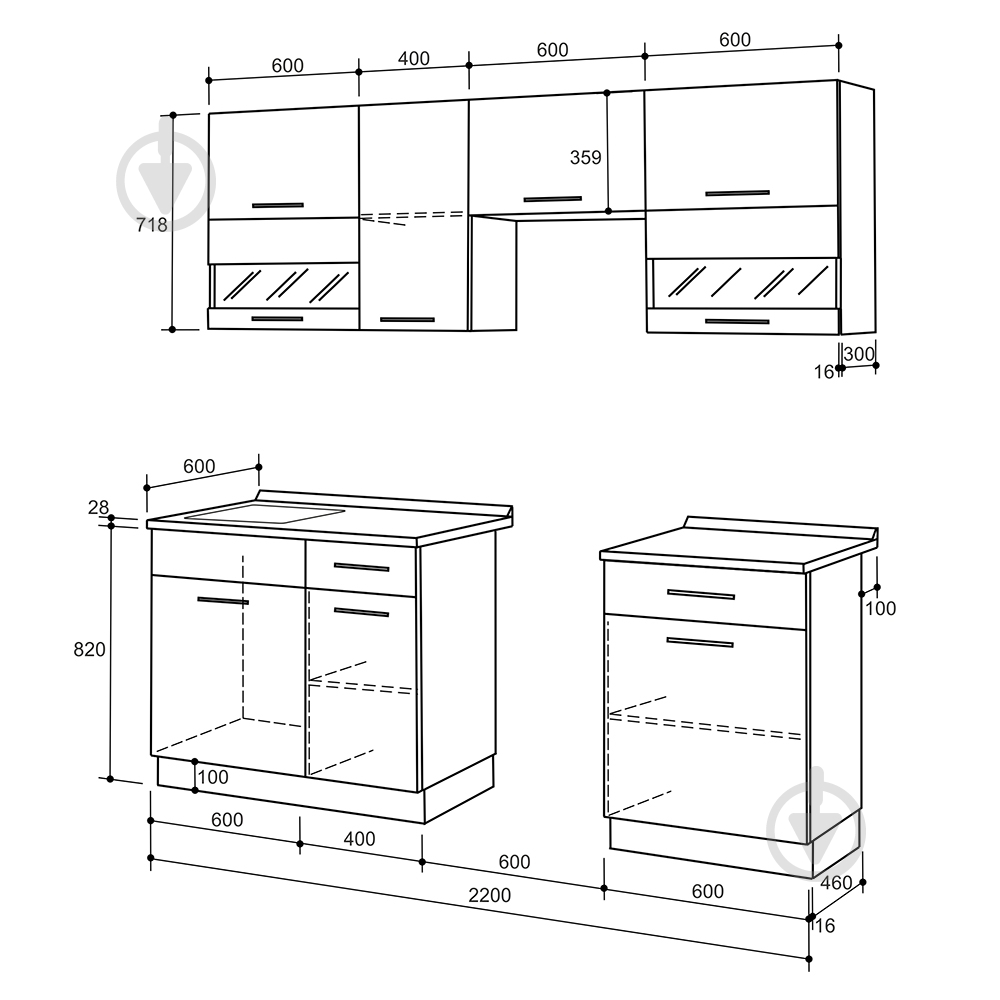 600
400
600
600
718
359
300
16
600
28
820
100
100
600
400
600
600
2200
460
16