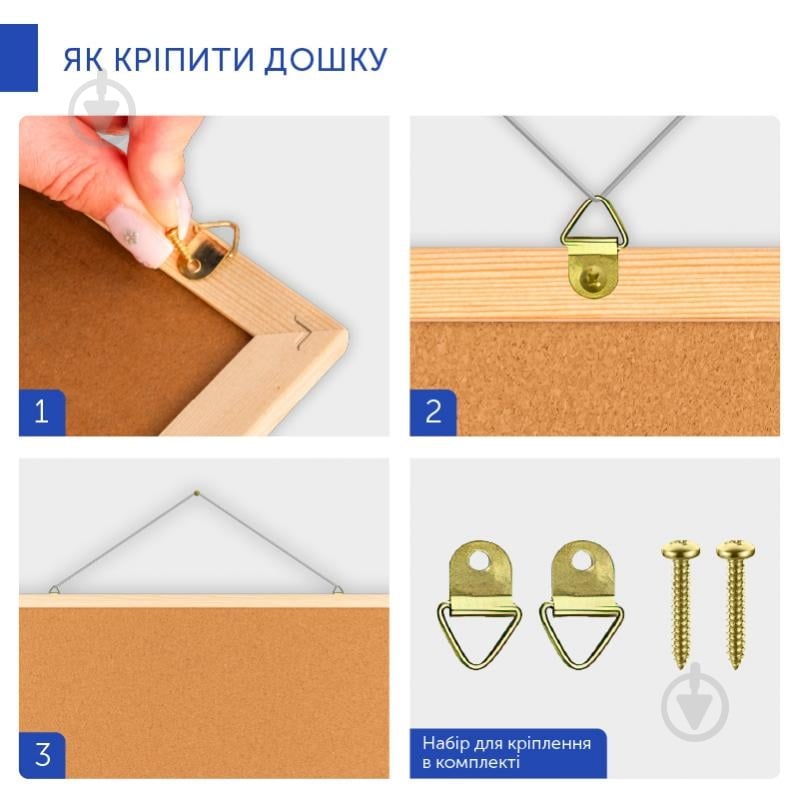 ЯК КРІПИТИ ДОШКУ

1

2

3

Набір для кріплення в комплекті