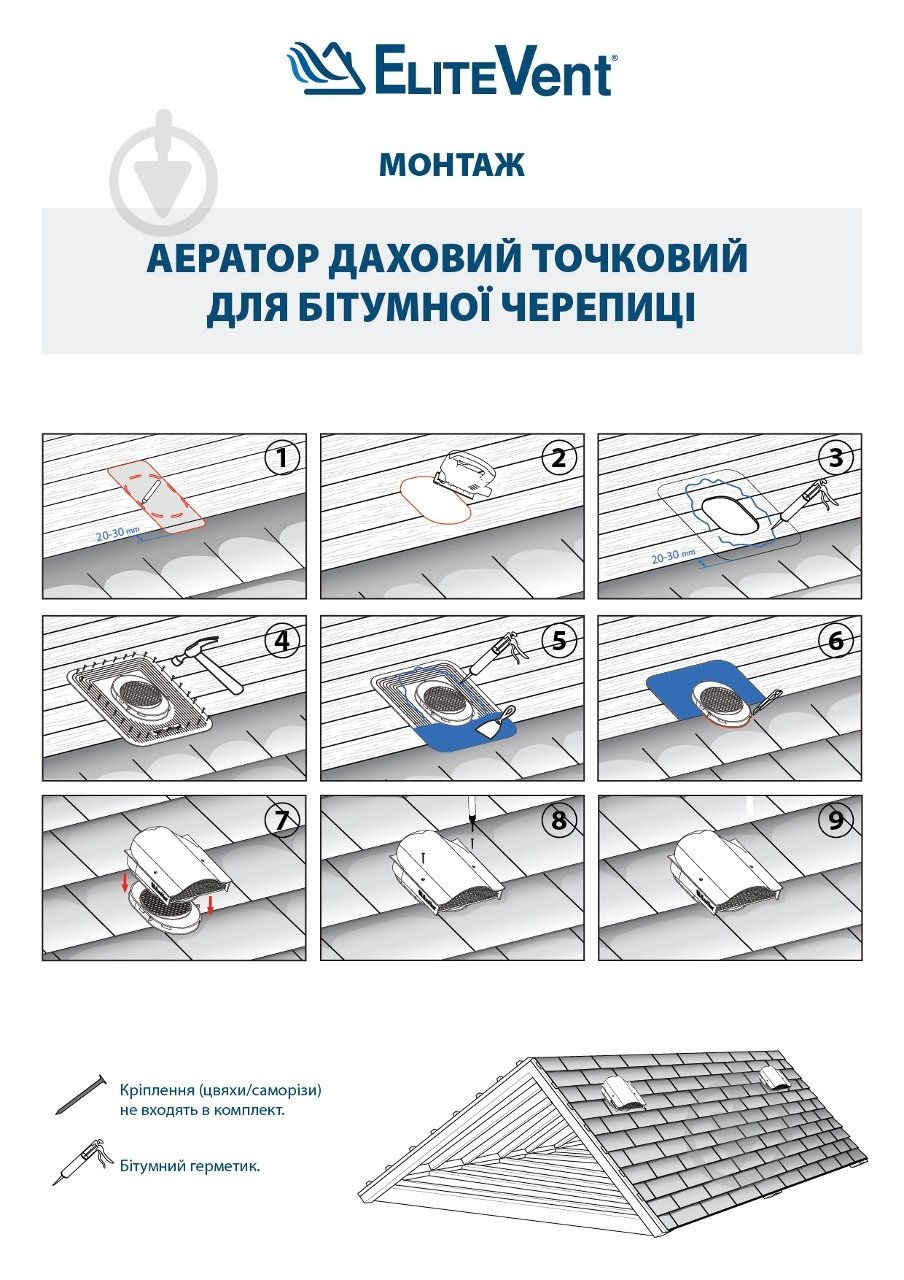 EliteVent®

МОНТАЖ

АЕРАТОР ДАХОВИЙ ТОЧКОВИЙ ДЛЯ БІТУМНОЇ ЧЕРЕПИЦІ

1
20-30 mm

2

3
20-30 mm

4

5

6

7

8

9

Кріплення (цвяхи/саморізи) не входять в комплект.

Бітумний герметик.