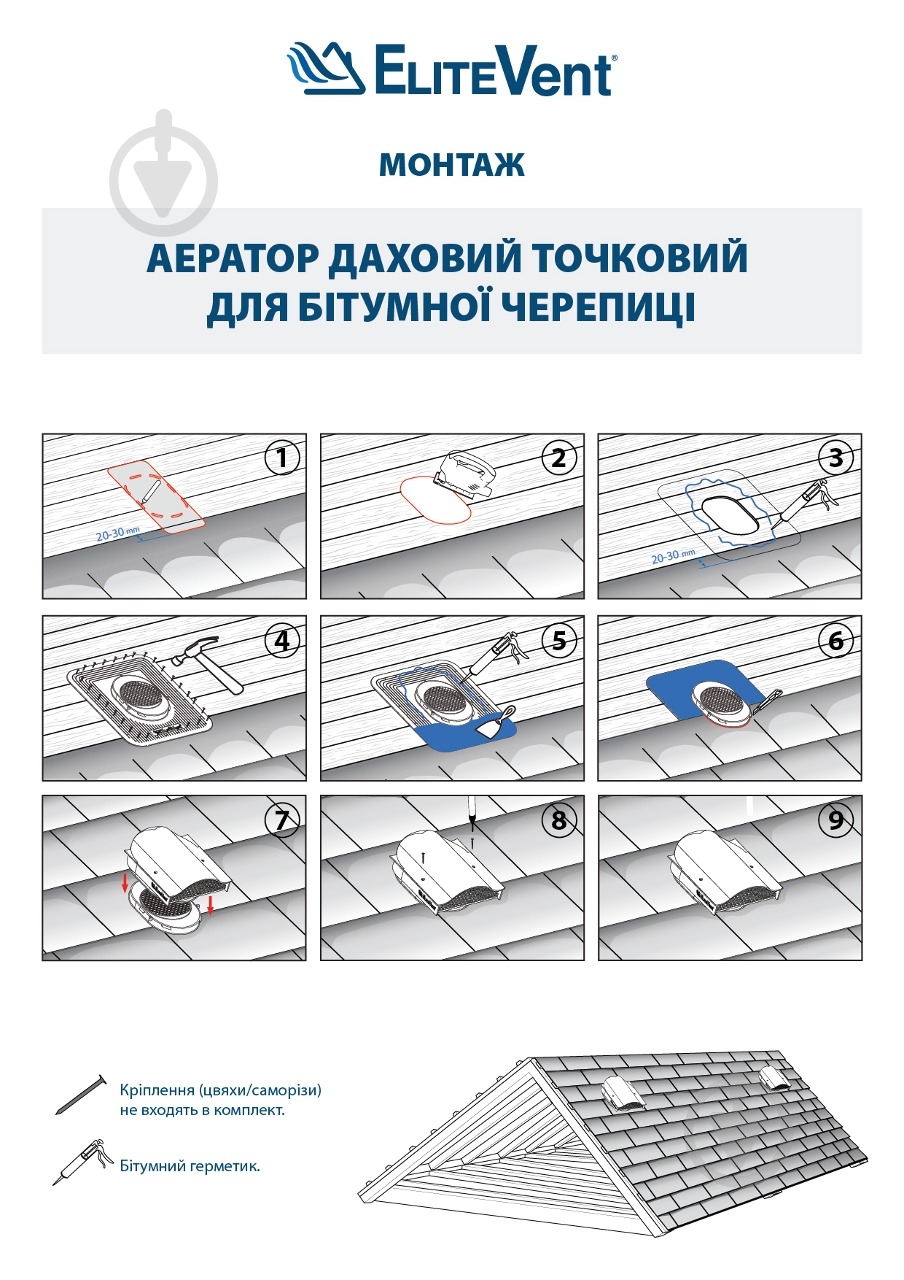 EliteVent®

МОНТАЖ

АЕРАТОР ДАХОВИЙ ТОЧКОВИЙ ДЛЯ БІТУМНОЇ ЧЕРЕПИЦІ

1
20-30 mm

2

3
20-30 mm

4

5

6

7

8

9

Кріплення (цвяхи/саморізи) не входять в комплект.

Бітумний герметик.