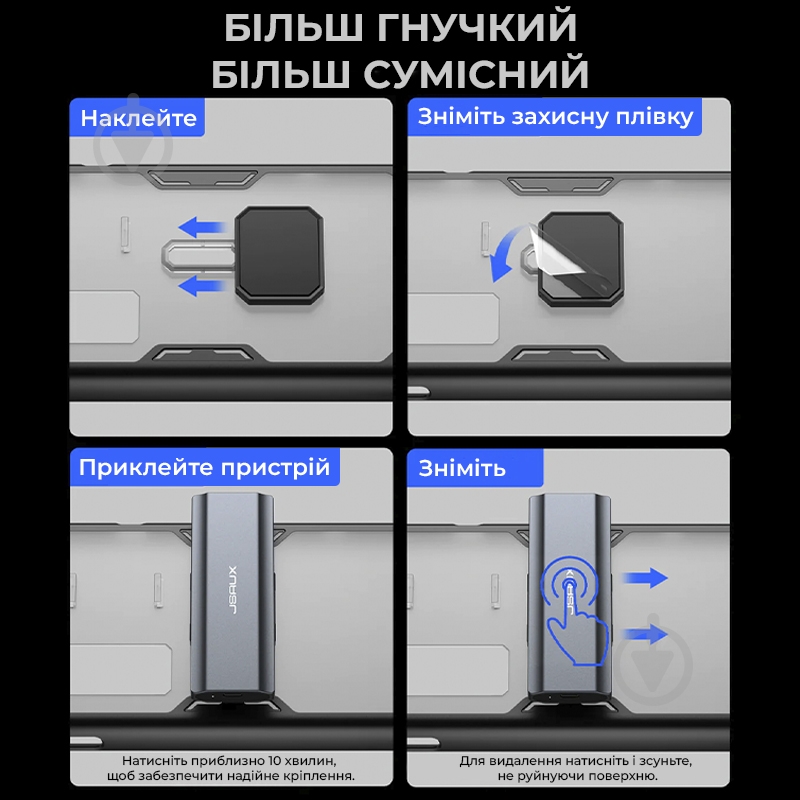 БІЛЬШ ГНУЧКИЙ
БІЛЬШ СУМІСНИЙ

Наклейте

Зніміть захисну плівку

Приклейте пристрій

JSAUX

Натисніть приблизно 10 хвилин, щоб забезпечити надійне кріплення.

Зніміть

JSAUX

Для видалення натисніть і зсуньте, не руйнуючи поверхню.