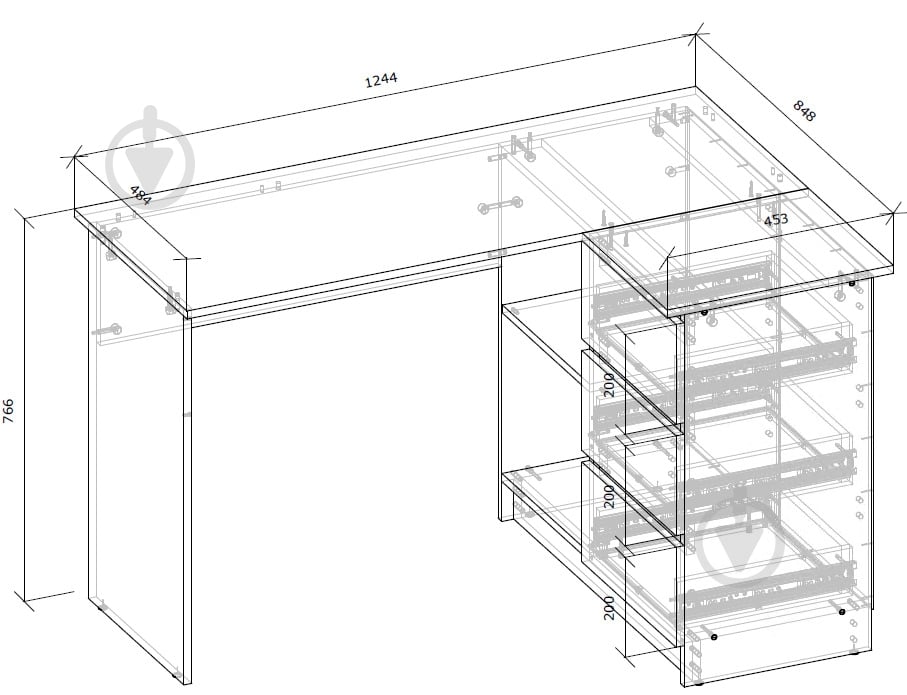 1244
848
484
453
766
200
200
200