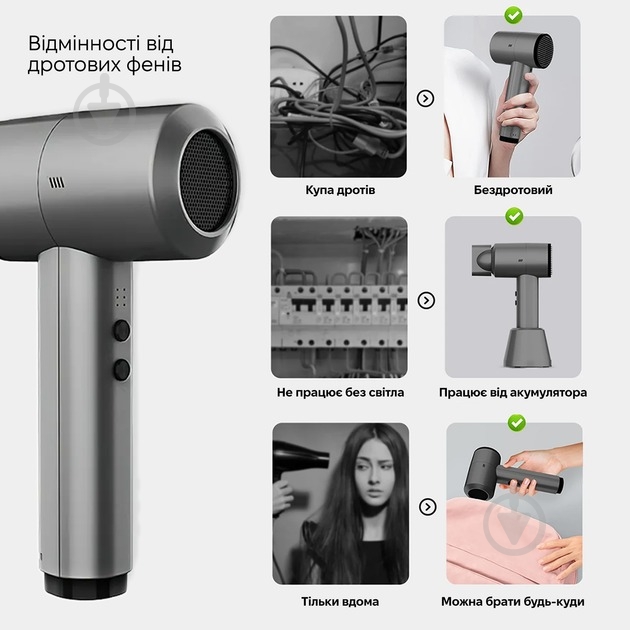 Відмінності від дротових фенів

Купа дротів

Бездротовий

Не працює без світла

Працює від акумулятора

Тільки вдома

Можна брати будь-куди