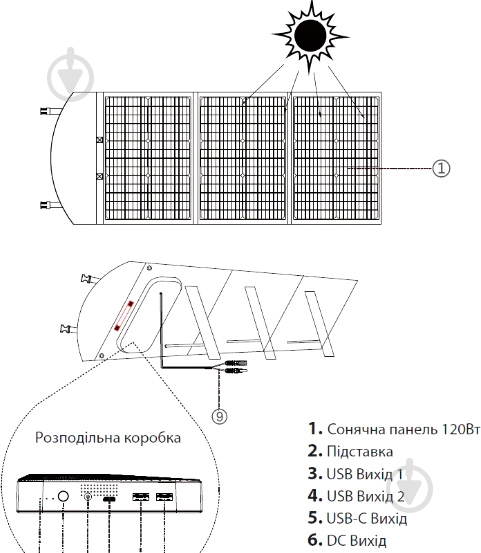 ①

⑨

Розподільна коробка

1. Сонячна панель 120Вт
2. Підставка
3. USB Вихід 1
4. USB Вихід 2
5. USB-C Вихід
6. DC Вихід