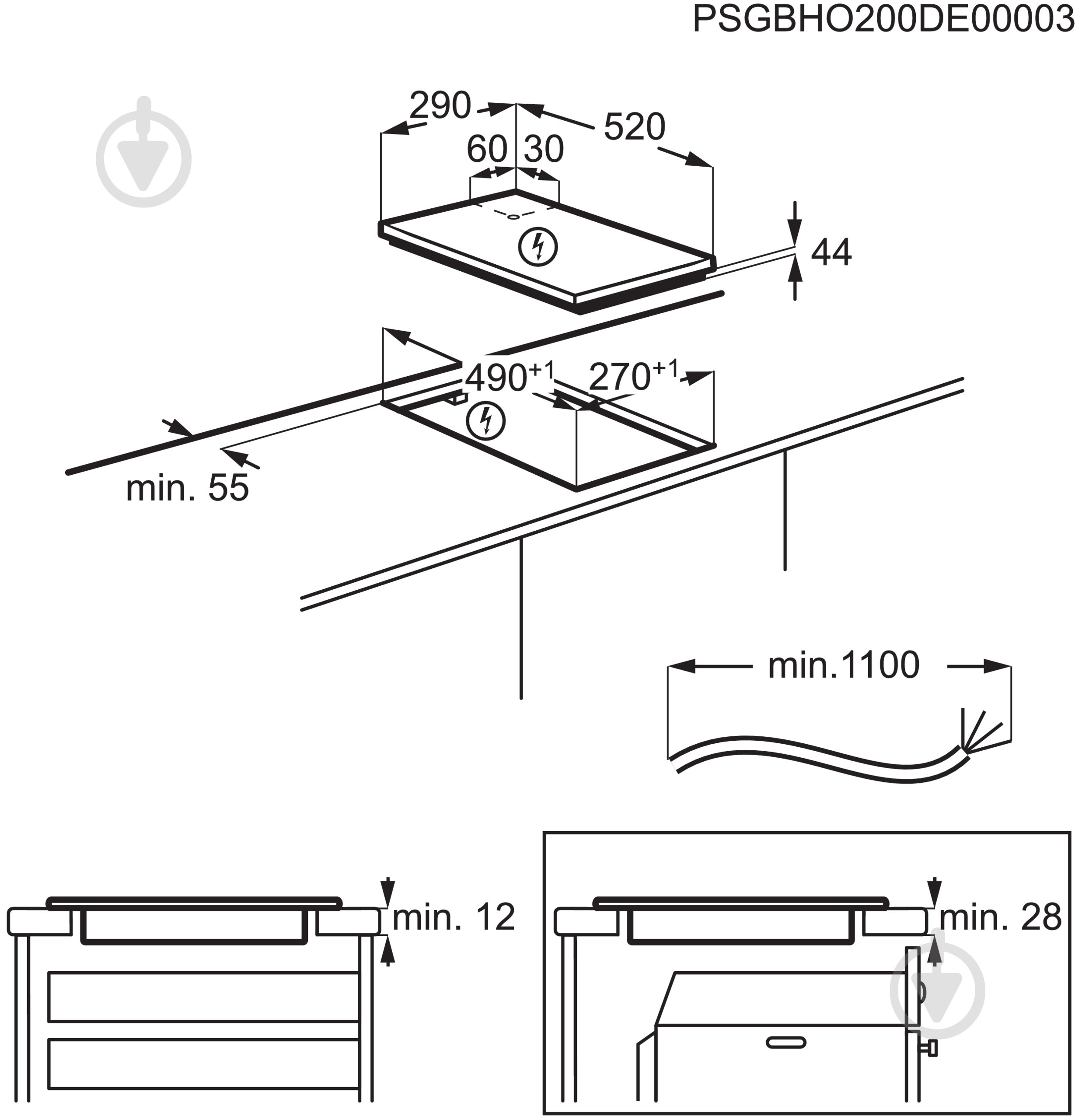 PSGBHO200DE00003

290

520

60

30

44

$490^{+1}$

$270^{+1}$

min. 55

min.1100

min. 12

min. 28