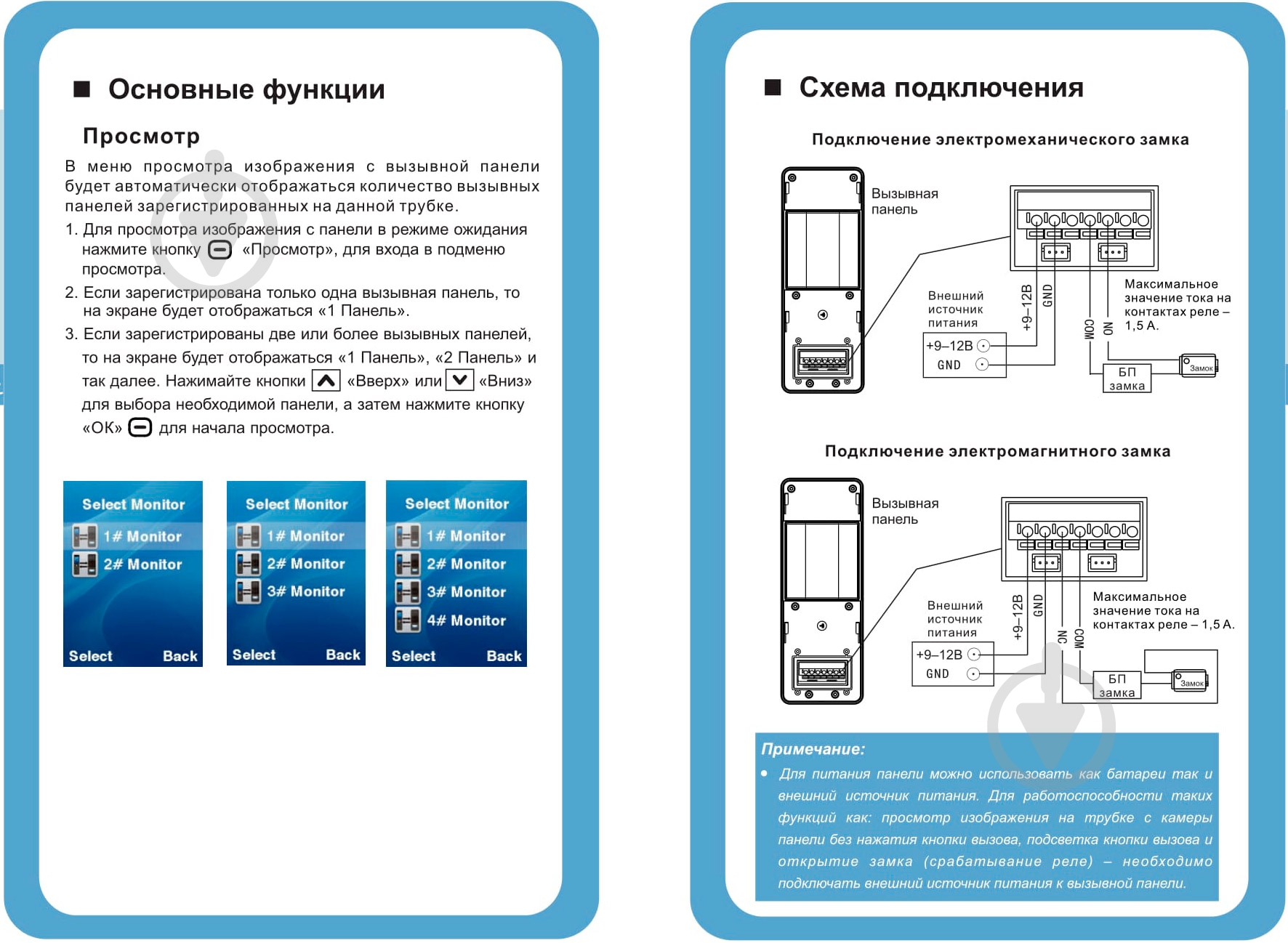 ■ Основные функции

Просмотр

В меню просмотра изображения с вызывной панели будет автоматически отображаться количество вызывных панелей зарегистрированных на данной трубке.

1. Для просмотра изображения с панели в режиме ожидания нажмите кнопку «Просмотр», для входа в подменю просмотра.

2. Если зарегистрирована только одна вызывная панель, то на экране будет отображаться «1 Панель».

3. Если зарегистрированы две или более вызывных панелей, то на экране будет отображаться «1 Панель», «2 Панель» и так далее. Нажимайте кнопки «Вверх» или «Вниз» для выбора необходимой панели, а затем нажмите кнопку «ОК» для начала просмотра.

Select Monitor
1# Monitor
2# Monitor
Select Back

Select Monitor
1# Monitor
2# Monitor
3# Monitor
Select Back

Select Monitor
1# Monitor
2# Monitor
3# Monitor
4# Monitor
Select Back

■ Схема подключения

Подключение электромеханического замка

Вызывная панель
Внешний источник питания
+9–12В
GND
+9–12В
GND
COM
NO
Максимальное значение тока на контактах реле – 1,5 А.
БП замка
Замок

Подключение электромагнитного замка

Вызывная панель
Внешний источник питания
+9–12В
GND
+9–12В
GND
NC
COM
Максимальное значение тока на контактах реле – 1,5 А.
БП замка
Замок

Примечание:
• Для питания панели можно использовать как батареи так и внешний источник питания. Для работоспособности таких функций как: просмотр изображения на трубке с камеры панели без нажатия кнопки вызова, подсветка кнопки вызова и открытие замка (срабатывание реле) – необходимо подключать внешний источник питания к вызывной панели.