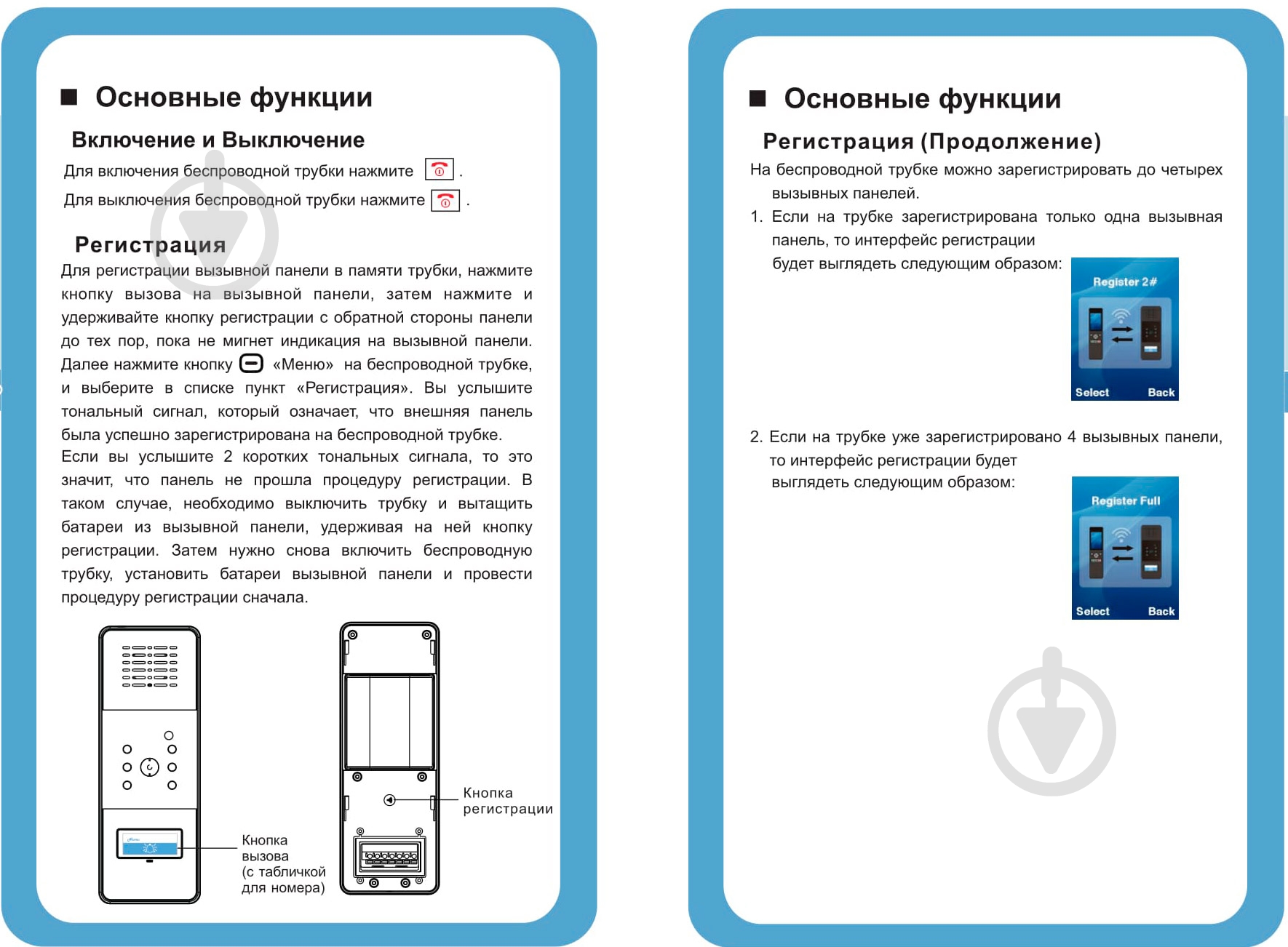 ■ Основные функции

Включение и Выключение

Для включения беспроводной трубки нажмите .

Для выключения беспроводной трубки нажмите .

Регистрация

Для регистрации вызывной панели в памяти трубки, нажмите кнопку вызова на вызывной панели, затем нажмите и удерживайте кнопку регистрации с обратной стороны панели до тех пор, пока не мигнет индикация на вызывной панели. Далее нажмите кнопку «Меню» на беспроводной трубке, и выберите в списке пункт «Регистрация». Вы услышите тональный сигнал, который означает, что внешняя панель была успешно зарегистрирована на беспроводной трубке.
Если вы услышите 2 коротких тональных сигнала, то это значит, что панель не прошла процедуру регистрации. В таком случае, необходимо выключить трубку и вытащить батареи из вызывной панели, удерживая на ней кнопку регистрации. Затем нужно снова включить беспроводную трубку, установить батареи вызывной панели и провести процедуру регистрации сначала.

Кнопка вызова (с табличкой для номера)

Кнопка регистрации

■ Основные функции

Регистрация (Продолжение)

На беспроводной трубке можно зарегистрировать до четырех вызывных панелей.

1. Если на трубке зарегистрирована только одна вызывная панель, то интерфейс регистрации будет выглядеть следующим образом:

Register 2#
Select Back

2. Если на трубке уже зарегистрировано 4 вызывных панели, то интерфейс регистрации будет выглядеть следующим образом:

Register Full
Select Back