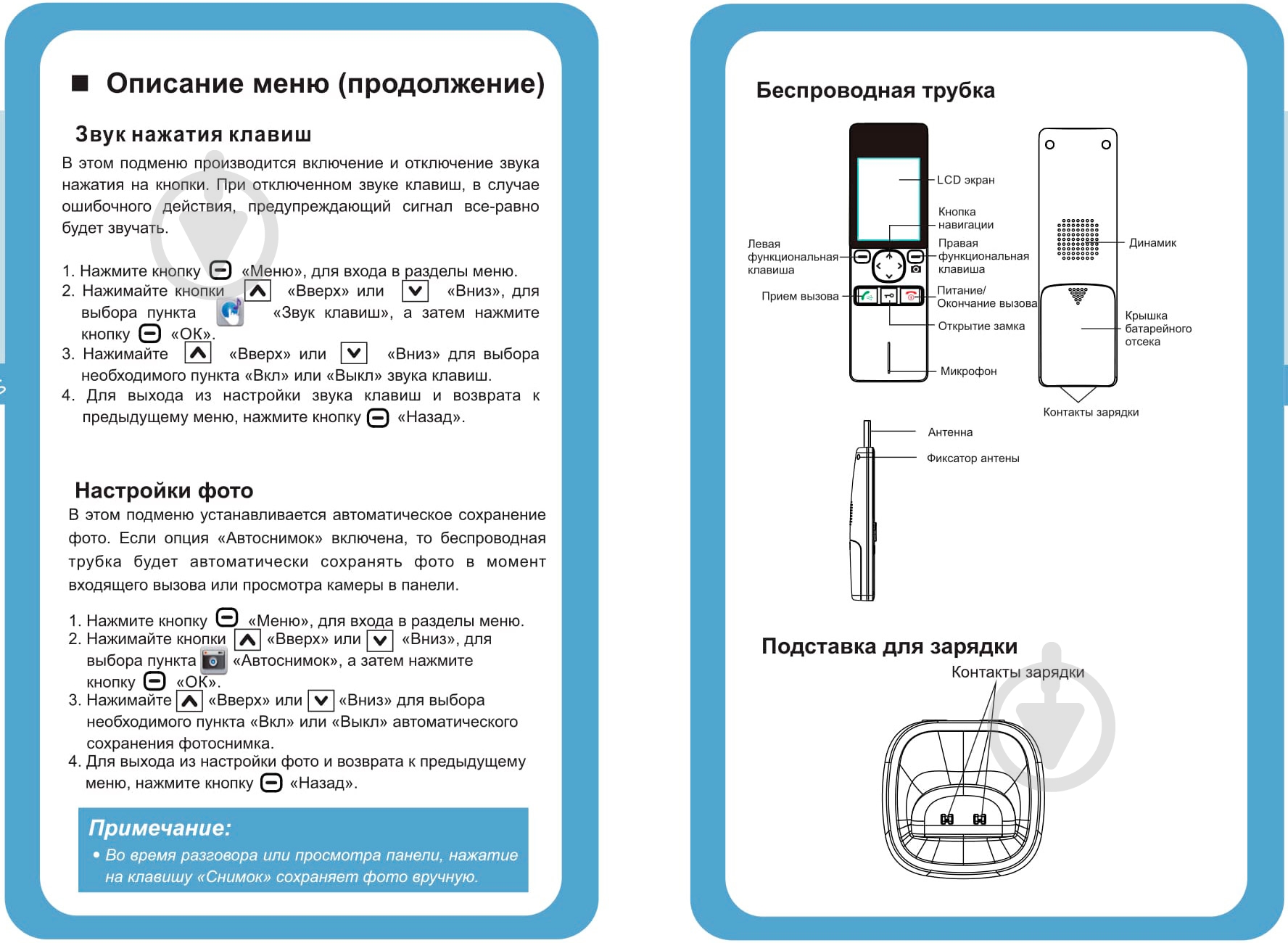 ■ Описание меню (продолжение)

Звук нажатия клавиш

В этом подменю производится включение и отключение звука нажатия на кнопки. При отключенном звуке клавиш, в случае ошибочного действия, предупреждающий сигнал все-равно будет звучать.

1. Нажмите кнопку «Меню», для входа в разделы меню.
2. Нажимайте кнопки «Вверх» или «Вниз», для выбора пункта «Звук клавиш», а затем нажмите кнопку «ОК».
3. Нажимайте «Вверх» или «Вниз» для выбора необходимого пункта «Вкл» или «Выкл» звука клавиш.
4. Для выхода из настройки звука клавиш и возврата к предыдущему меню, нажмите кнопку «Назад».

Настройки фото

В этом подменю устанавливается автоматическое сохранение фото. Если опция «Автоснимок» включена, то беспроводная трубка будет автоматически сохранять фото в момент входящего вызова или просмотра камеры в панели.

1. Нажмите кнопку «Меню», для входа в разделы меню.
2. Нажимайте кнопки «Вверх» или «Вниз», для выбора пункта «Автоснимок», а затем нажмите кнопку «ОК».
3. Нажимайте «Вверх» или «Вниз» для выбора необходимого пункта «Вкл» или «Выкл» автоматического сохранения фотоснимка.
4. Для выхода из настройки фото и возврата к предыдущему меню, нажмите кнопку «Назад».

Примечание:
• Во время разговора или просмотра панели, нажатие на клавишу «Снимок» сохраняет фото вручную.

Беспроводная трубка

LCD экран
Кнопка навигации
Левая функциональная клавиша
Правая функциональная клавиша
Прием вызова
Питание/ Окончание вызова
Открытие замка
Микрофон
Динамик
Крышка батарейного отсека
Контакты зарядки
Антенна
Фиксатор антены

Подставка для зарядки

Контакты зарядки