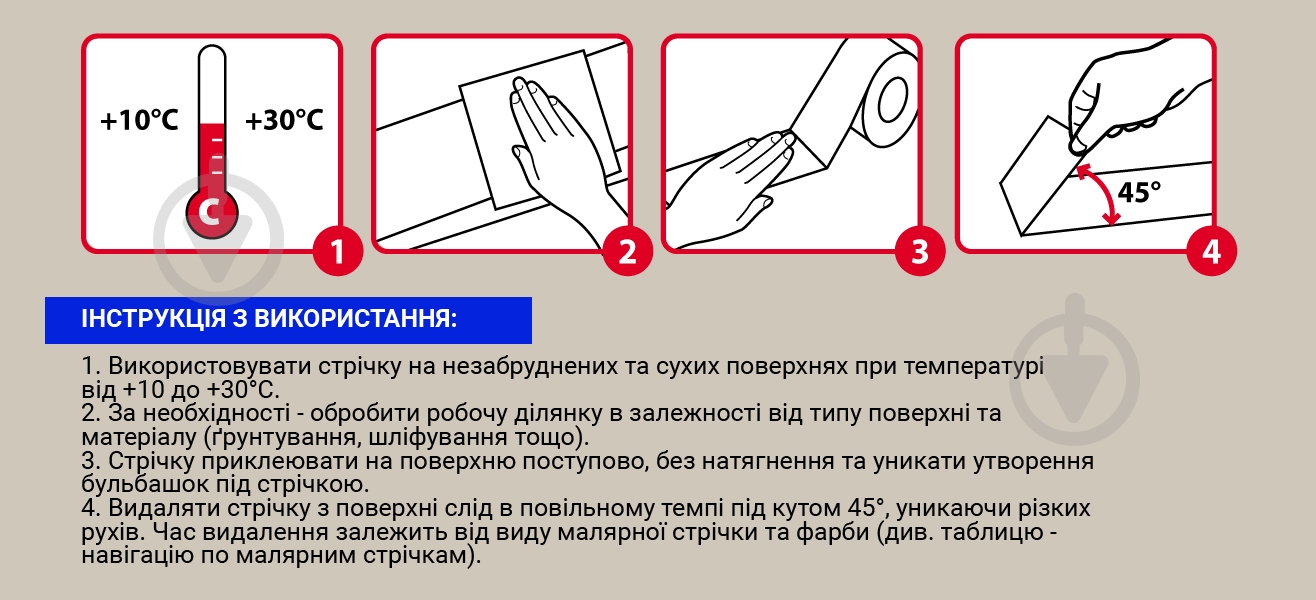 +10°C

+30°C

C

1

2

3

45°

4

ІНСТРУКЦІЯ З ВИКОРИСТАННЯ:

1. Використовувати стрічку на незабруднених та сухих поверхнях при температурі від +10 до +30°C.
2. За необхідності - обробити робочу ділянку в залежності від типу поверхні та матеріалу (ґрунтування, шліфування тощо).
3. Стрічку приклеювати на поверхню поступово, без натягнення та уникати утворення бульбашок під стрічкою.
4. Видаляти стрічку з поверхні слід в повільному темпі під кутом 45°, уникаючи різких рухів. Час видалення залежить від виду малярної стрічки та фарби (див. таблицю - навігацію по малярним стрічкам).