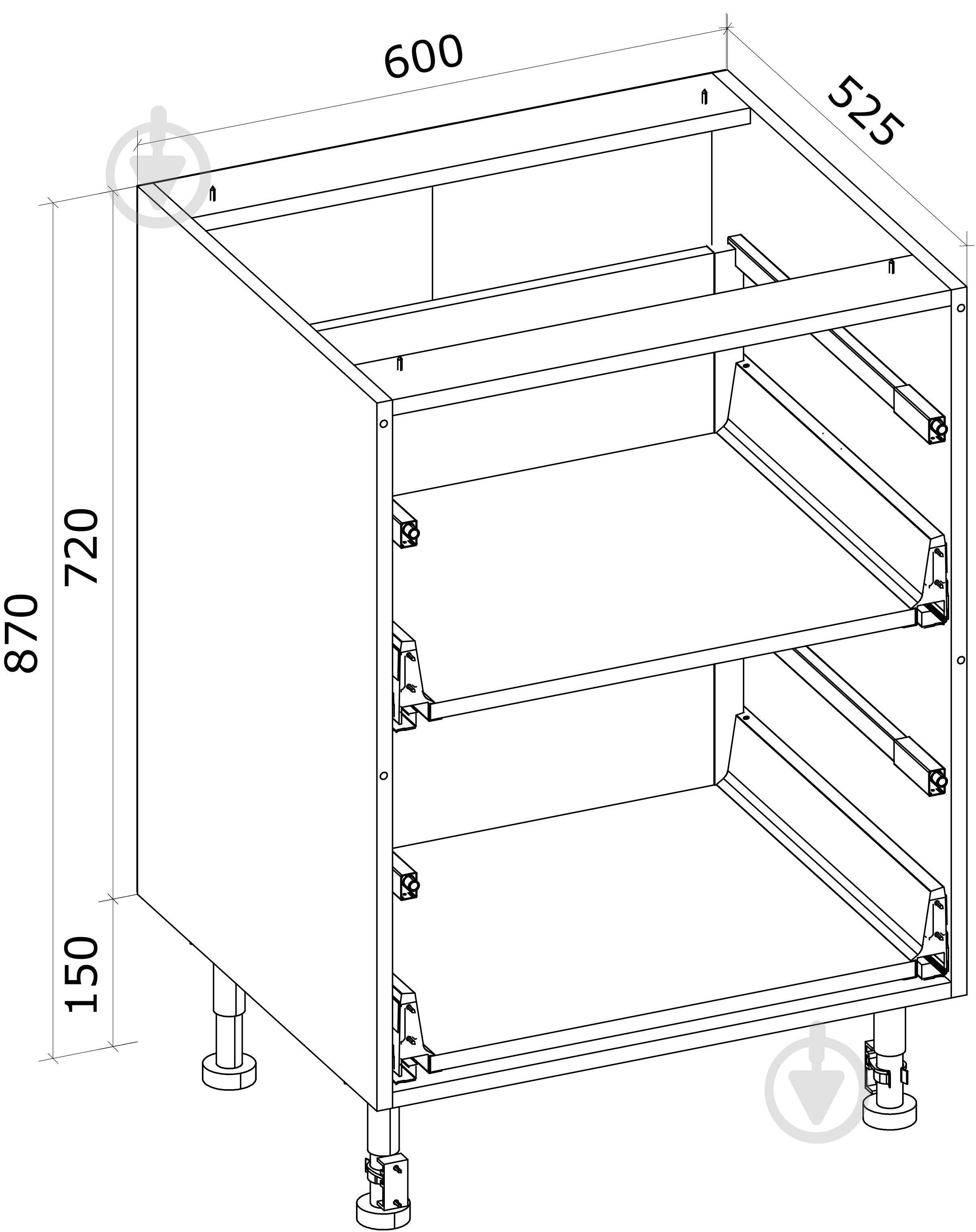 600
525
870
720
150