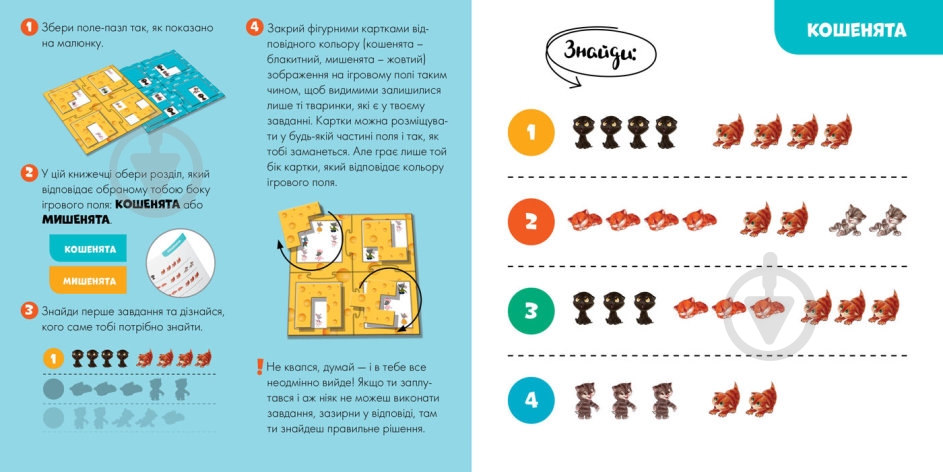 1 Збери поле-пазл так, як показано на малюнку.

2 У цій книжечці обери розділ, який відповідає обраному тобою боку ігрового поля: КОШЕНЯТА або МИШЕНЯТА.

КОШЕНЯТА

МИШЕНЯТА

3 Знайди перше завдання та дізнайся, кого саме тобі потрібно знайти.

1

4 Закрий фігурними картками відповідного кольору (кошенята – блакитний, мишенята – жовтий) зображення на ігровому полі таким чином, щоб видимими залишилися лише ті тваринки, які є у твоєму завданні. Картки можна розміщувати у будь-якій частині поля і так, як тобі заманеться. Але грає лише той бік картки, який відповідає кольору ігрового поля.

! Не квапся, думай — і в тебе все неодмінно вийде! Якщо ти заплутався і аж ніяк не можеш виконати завдання, зазирни у відповіді, там ти знайдеш правильне рішення.

КОШЕНЯТА

Знайди:

1

2

3

4