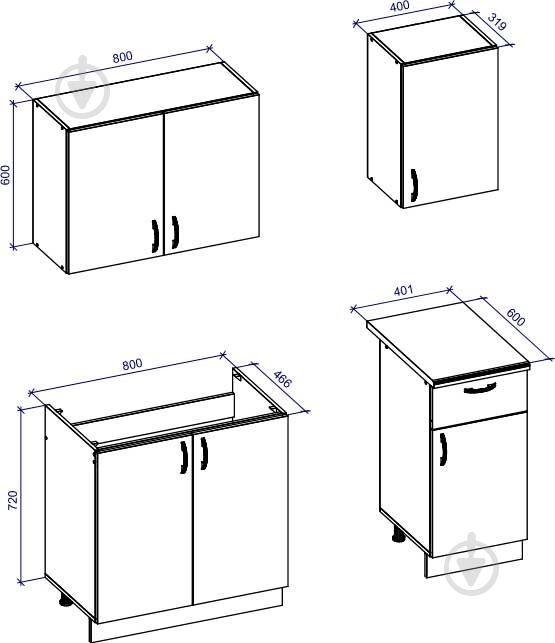 800
600
400
319
800
466
720
401
600