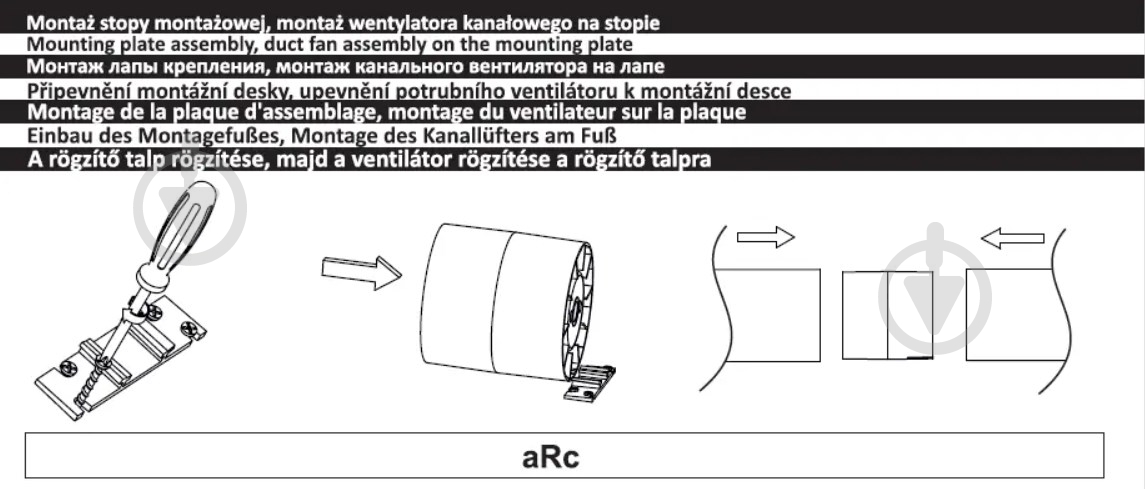 Montaż stopy montażowej, montaż wentylatora kanałowego na stopie
Mounting plate assembly, duct fan assembly on the mounting plate
Монтаж лапы крепления, монтаж канального вентилятора на лапе
Připevnění montážní desky, upevnění potrubního ventilátoru k montážní desce
Montage de la plaque d'assemblage, montage du ventilateur sur la plaque
Einbau des Montagefußes, Montage des Kanallüfters am Fuß
A rögzítő talp rögzítése, majd a ventilátor rögzítése a rögzítő talpra

aRc