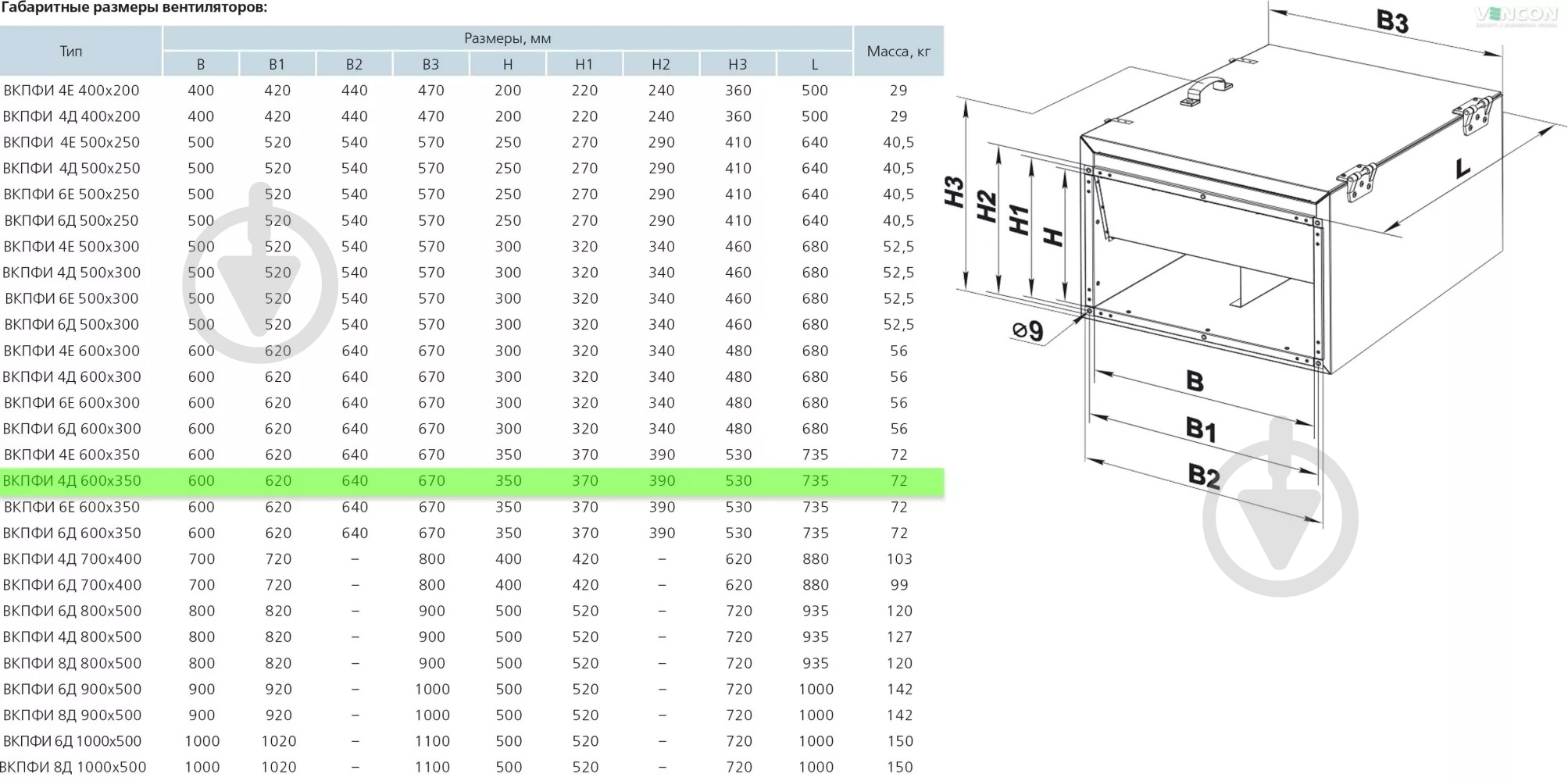 Габаритные размеры вентиляторов:

| Тип | Размеры, мм | | | | | | | | | Масса, кг |
|---|---|---|---|---|---|---|---|---|---|---|
| | B | B1 | B2 | B3 | H | H1 | H2 | H3 | L | |
| ВКПФИ 4Е 400х200 | 400 | 420 | 440 | 470 | 200 | 220 | 240 | 360 | 500 | 29 |
| ВКПФИ 4Д 400х200 | 400 | 420 | 440 | 470 | 200 | 220 | 240 | 360 | 500 | 29 |
| ВКПФИ 4Е 500х250 | 500 | 520 | 540 | 570 | 250 | 270 | 290 | 410 | 640 | 40,5 |
| ВКПФИ 4Д 500х250 | 500 | 520 | 540 | 570 | 250 | 270 | 290 | 410 | 640 | 40,5 |
| ВКПФИ 6Е 500х250 | 500 | 520 | 540 | 570 | 250 | 270 | 290 | 410 | 640 | 40,5 |
| ВКПФИ 6Д 500х250 | 500 | 520 | 540 | 570 | 250 | 270 | 290 | 410 | 640 | 40,5 |
| ВКПФИ 4Е 500х300 | 500 | 520 | 540 | 570 | 300 | 320 | 340 | 460 | 680 | 52,5 |
| ВКПФИ 4Д 500х300 | 500 | 520 | 540 | 570 | 300 | 320 | 340 | 460 | 680 | 52,5 |
| ВКПФИ 6Е 500х300 | 500 | 520 | 540 | 570 | 300 | 320 | 340 | 460 | 680 | 52,5 |
| ВКПФИ 6Д 500х300 | 500 | 520 | 540 | 570 | 300 | 320 | 340 | 460 | 680 | 52,5 |
| ВКПФИ 4Е 600х300 | 600 | 620 | 640 | 670 | 300 | 320 | 340 | 480 | 680 | 56 |
| ВКПФИ 4Д 600х300 | 600 | 620 | 640 | 670 | 300 | 320 | 340 | 480 | 680 | 56 |
| ВКПФИ 6Е 600х300 | 600 | 620 | 640 | 670 | 300 | 320 | 340 | 480 | 680 | 56 |
| ВКПФИ 6Д 600х300 | 600 | 620 | 640 | 670 | 300 | 320 | 340 | 480 | 680 | 56 |
| ВКПФИ 4Е 600х350 | 600 | 620 | 640 | 670 | 350 | 370 | 390 | 530 | 735 | 72 |
| ВКПФИ 4Д 600х350 | 600 | 620 | 640 | 670 | 350 | 370 | 390 | 530 | 735 | 72 |
| ВКПФИ 6Е 600х350 | 600 | 620 | 640 | 670 | 350 | 370 | 390 | 530 | 735 | 72 |
| ВКПФИ 6Д 600х350 | 600 | 620 | 640 | 670 | 350 | 370 | 390 | 530 | 735 | 72 |
| ВКПФИ 4Д 700х400 | 700 | 720 | – | 800 | 400 | 420 | – | 620 | 880 | 103 |
| ВКПФИ 6Д 700х400 | 700 | 720 | – | 800 | 400 | 420 | – | 620 | 880 | 99 |
| ВКПФИ 6Д 800х500 | 800 | 820 | – | 900 | 500 | 520 | – | 720 | 935 | 120 |
| ВКПФИ 4Д 800х500 | 800 | 820 | – | 900 | 500 | 520 | – | 720 | 935 | 127 |
| ВКПФИ 8Д 800х500 | 800 | 820 | – | 900 | 500 | 520 | – | 720 | 935 | 120 |
| ВКПФИ 6Д 900х500 | 900 | 920 | – | 1000 | 500 | 520 | – | 720 | 1000 | 142 |
| ВКПФИ 8Д 900х500 | 900 | 920 | – | 1000 | 500 | 520 | – | 720 | 1000 | 142 |
| ВКПФИ 6Д 1000х500 | 1000 | 1020 | – | 1100 | 500 | 520 | – | 720 | 1000 | 150 |
| ВКПФИ 8Д 1000х500 | 1000 | 1020 | – | 1100 | 500 | 520 | – | 720 | 1000 | 150 |

VENCON
B3
L
H3
H2
H1
H
⌀9
B
B1
B2