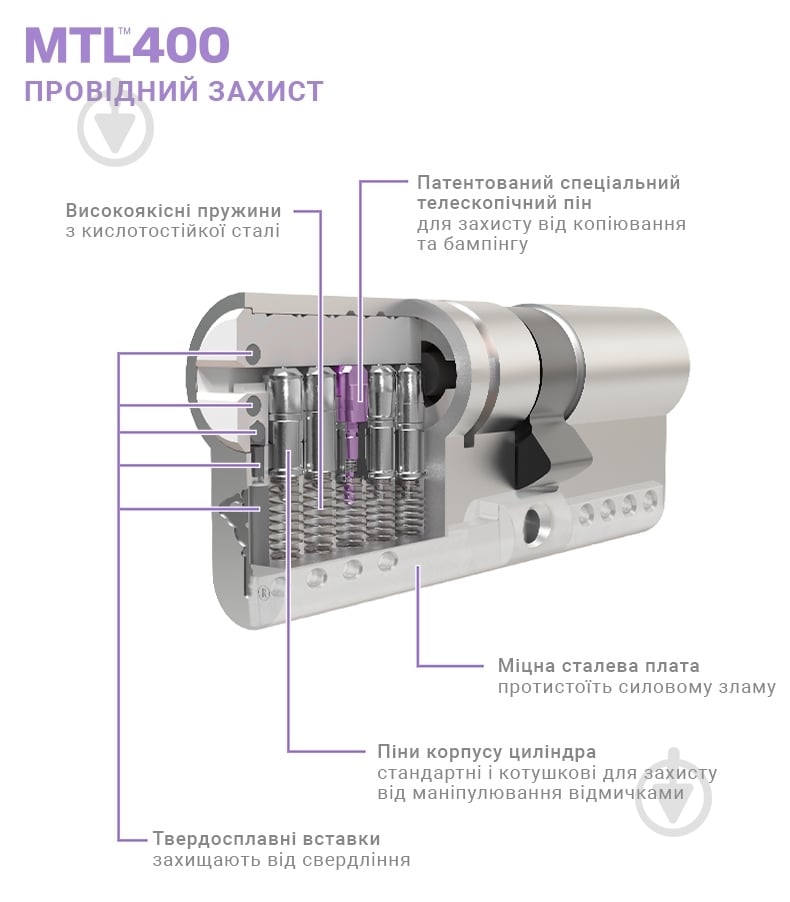 MTL™400
ПРОВІДНИЙ ЗАХИСТ

Високоякісні пружини
з кислотостійкої сталі

Патентований спеціальний телескопічний пін
для захисту від копіювання та бампінгу

Міцна сталева плата
протистоїть силовому зламу

Піни корпусу циліндра
стандартні і котушкові для захисту від маніпулювання відмичками

Твердосплавні вставки
захищають від свердління