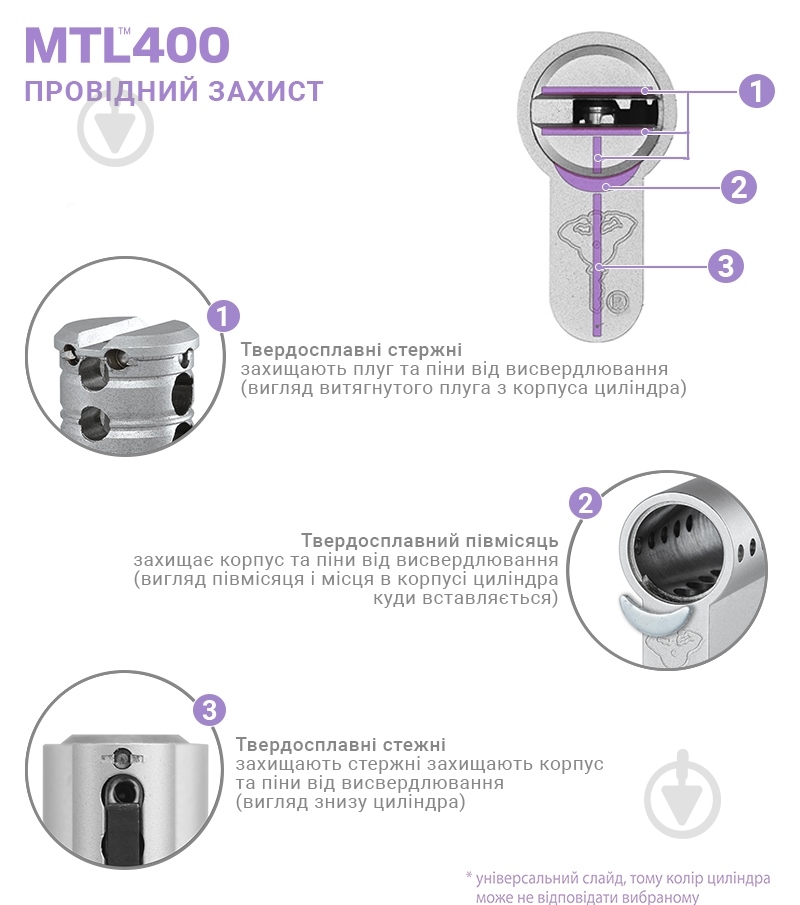 MTL™400
ПРОВІДНИЙ ЗАХИСТ

1
2
3

1
Твердосплавні стержні
захищають плуг та піни від висвердлювання (вигляд витягнутого плуга з корпуса циліндра)

2
Твердосплавний півмісяць
захищає корпус та піни від висвердлювання (вигляд півмісяця і місця в корпусі циліндра куди вставляється)

3
Твердосплавні стежні
захищають стержні захищають корпус та піни від висвердлювання (вигляд знизу циліндра)

* універсальний слайд, тому колір циліндра може не відповідати вибраному