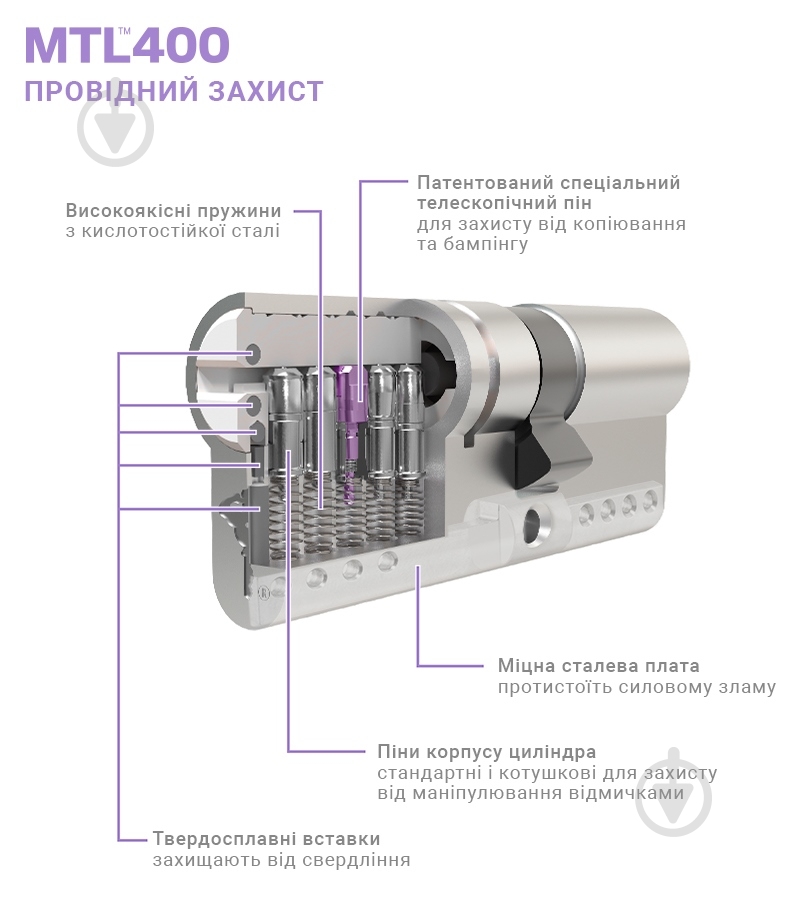 MTL™400
ПРОВІДНИЙ ЗАХИСТ

Високоякісні пружини
з кислотостійкої сталі

Патентований спеціальний телескопічний пін
для захисту від копіювання та бампінгу

Міцна сталева плата
протистоїть силовому зламу

Піни корпусу циліндра
стандартні і котушкові для захисту від маніпулювання відмичками

Твердосплавні вставки
захищають від свердління