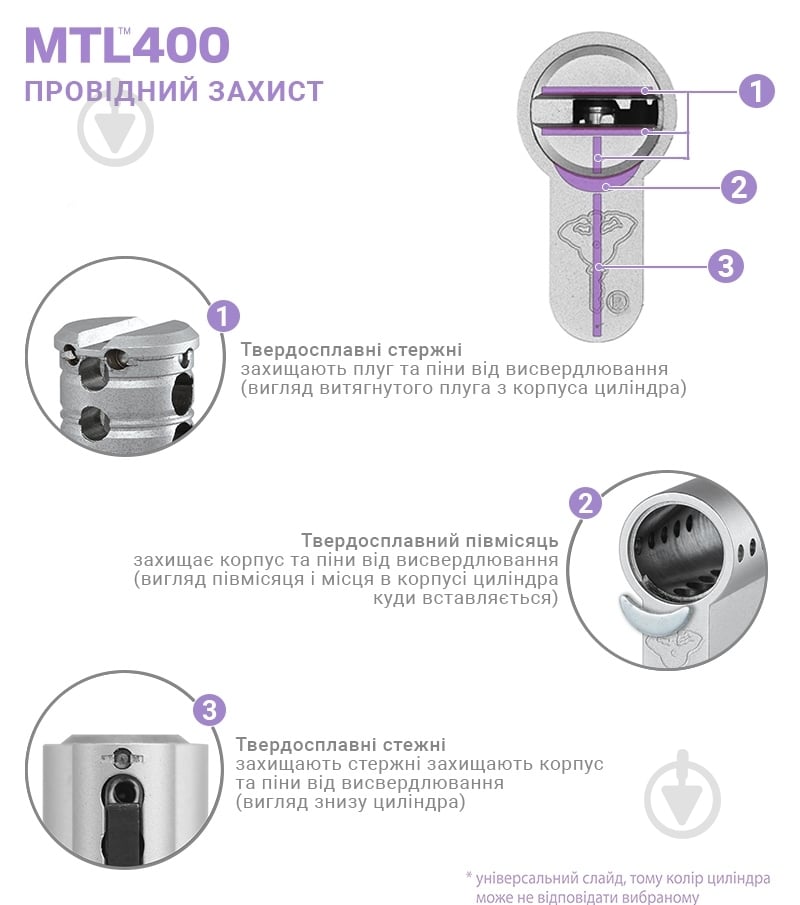 MTL™400
ПРОВІДНИЙ ЗАХИСТ

1
2
3

1
Твердосплавні стержні
захищають плуг та піни від висвердлювання (вигляд витягнутого плуга з корпуса циліндра)

2
Твердосплавний півмісяць
захищає корпус та піни від висвердлювання (вигляд півмісяця і місця в корпусі циліндра куди вставляється)

3
Твердосплавні стежні
захищають стержні захищають корпус та піни від висвердлювання (вигляд знизу циліндра)

* універсальний слайд, тому колір циліндра може не відповідати вибраному